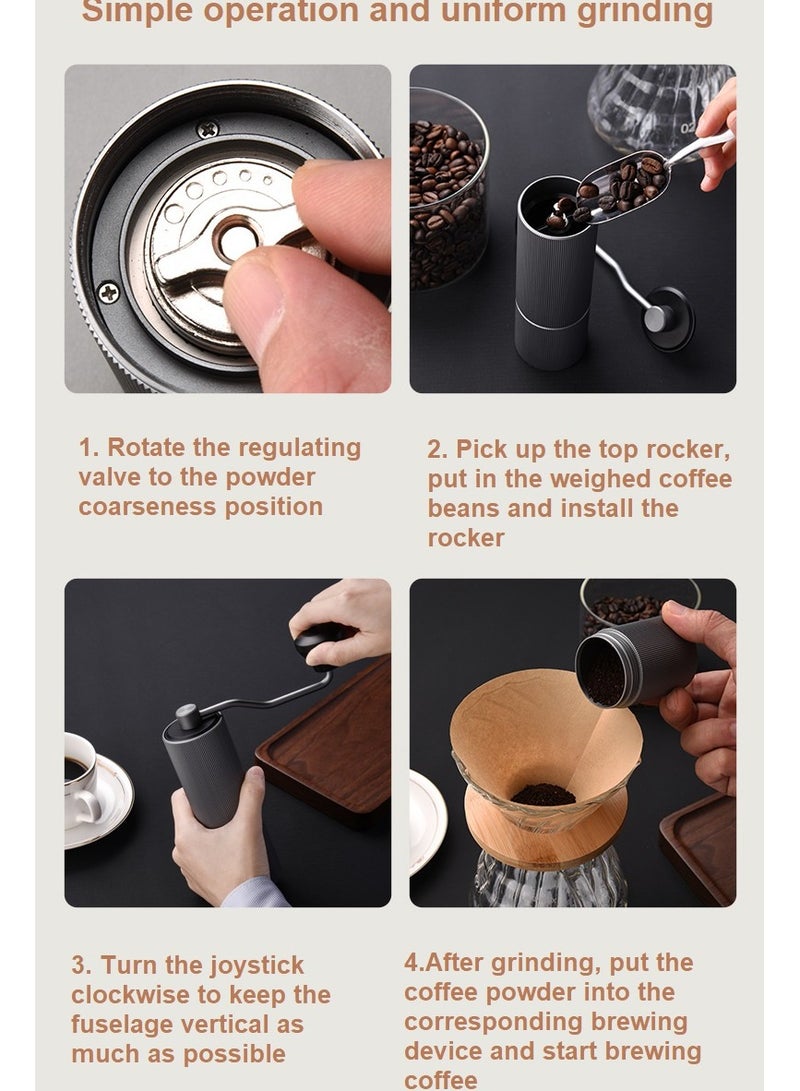 Simple operation and uniform grinding

1. Rotate the regulating valve to the powder coarseness position

2. Pick up the top rocker, put in the weighed coffee beans and install the rocker

3. Turn the joystick clockwise to keep the fuselage vertical as much as possible

4.After grinding, put the coffee powder into the corresponding brewing device and start brewing coffee