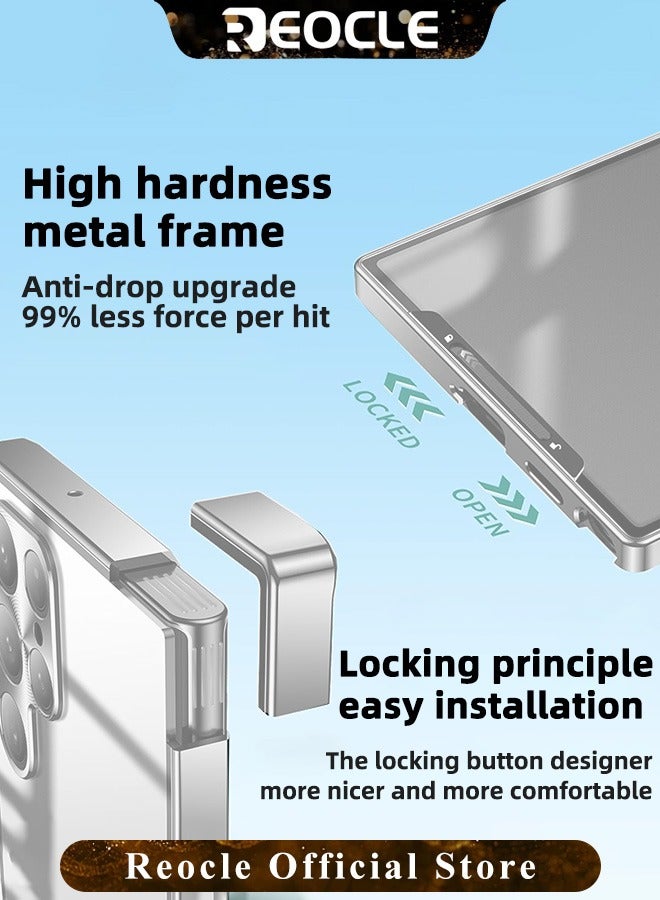 REOCLE

High hardness metal frame

Anti-drop upgrade 99% less force per hit

LOCKED

OPEN

Locking principle easy installation

The locking button designer more nicer and more comfortable

Reocle Official Store