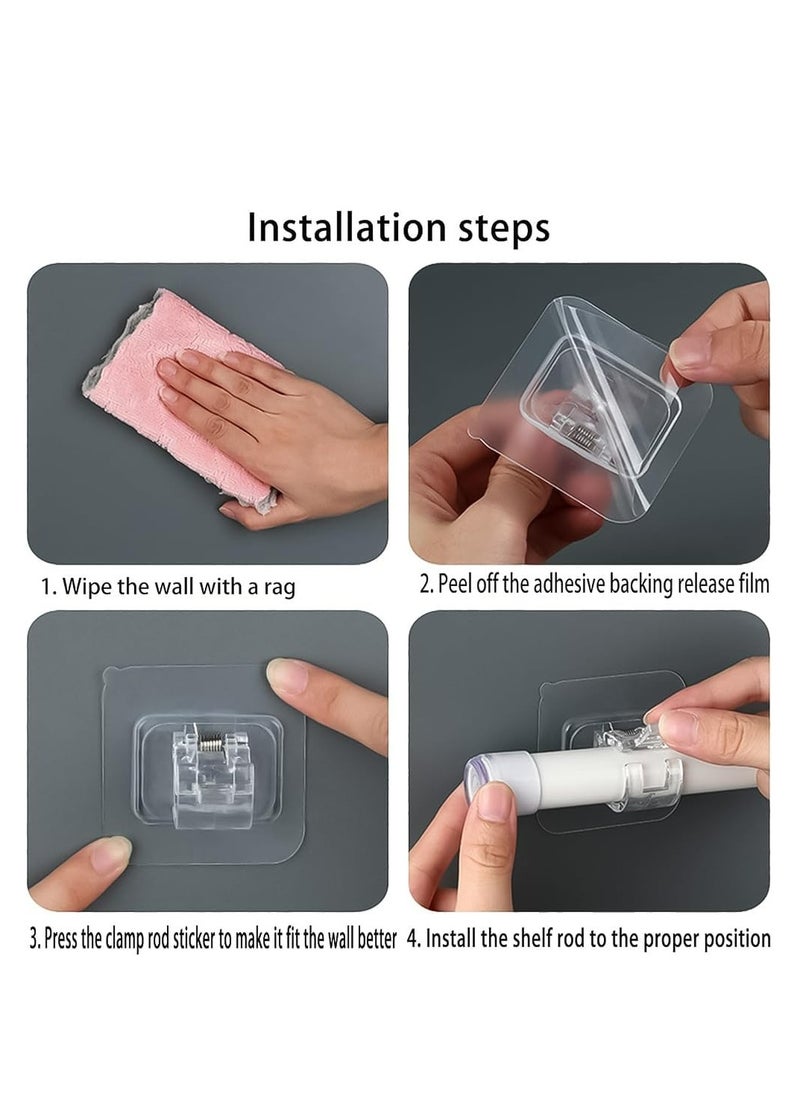 Installation steps

1. Wipe the wall with a rag

2. Peel off the adhesive backing release film

3. Press the clamp rod sticker to make it fit the wall better

4. Install the shelf rod to the proper position