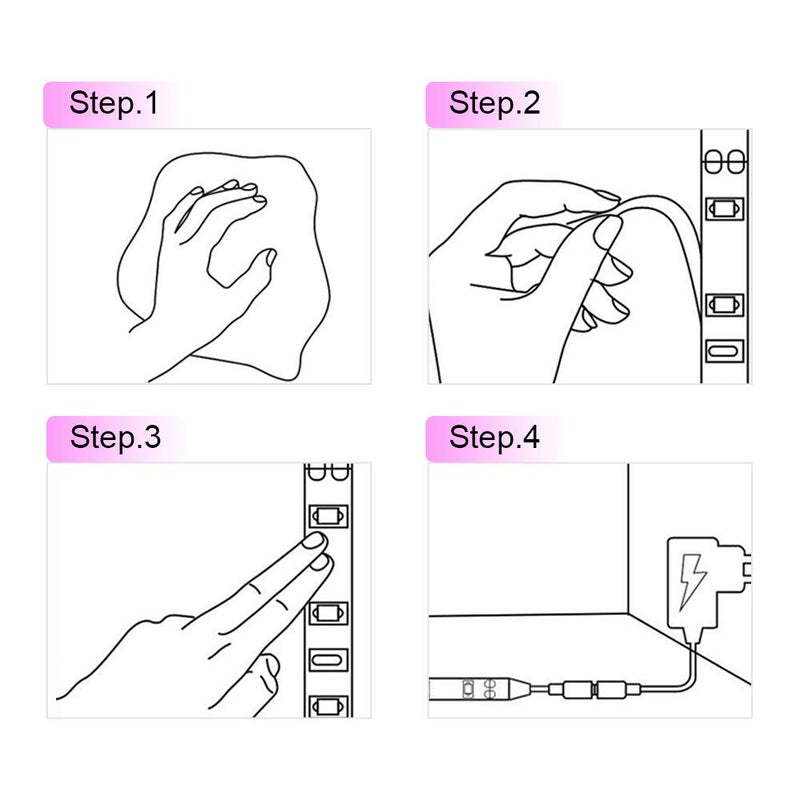 Step.1

Step.2

Step.3

Step.4