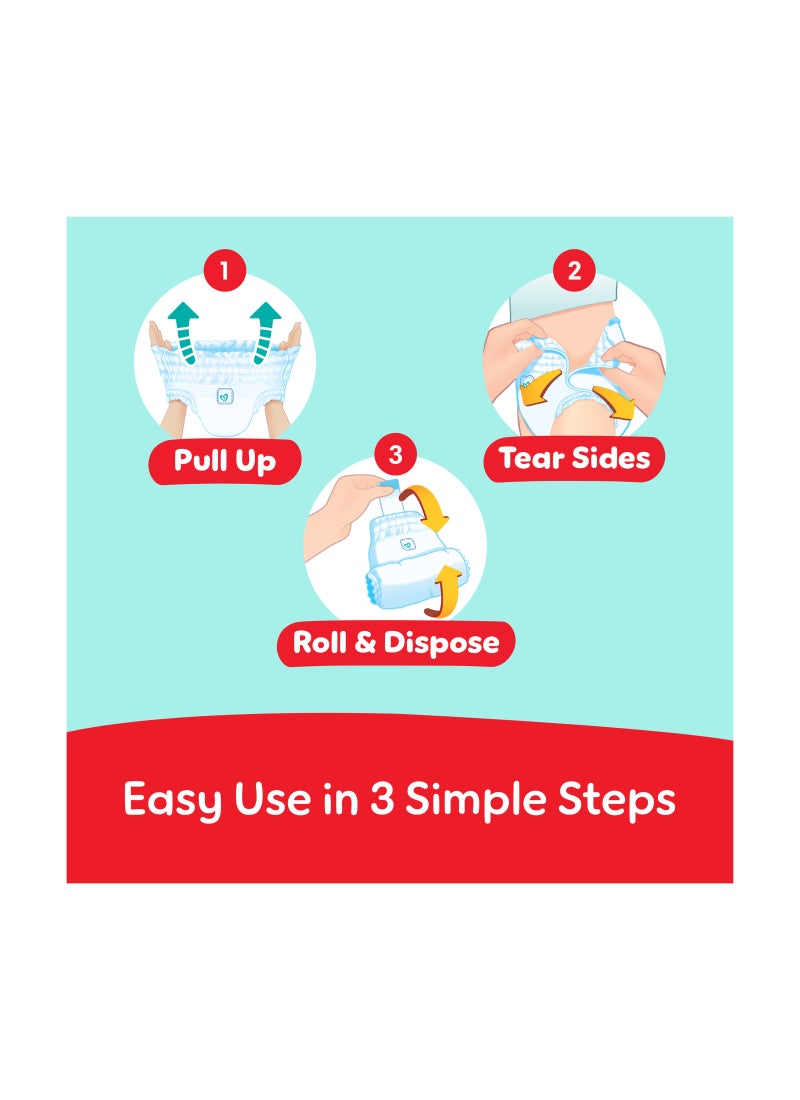 1
Pull Up

2
Tear Sides

3
Roll & Dispose

Easy Use in 3 Simple Steps