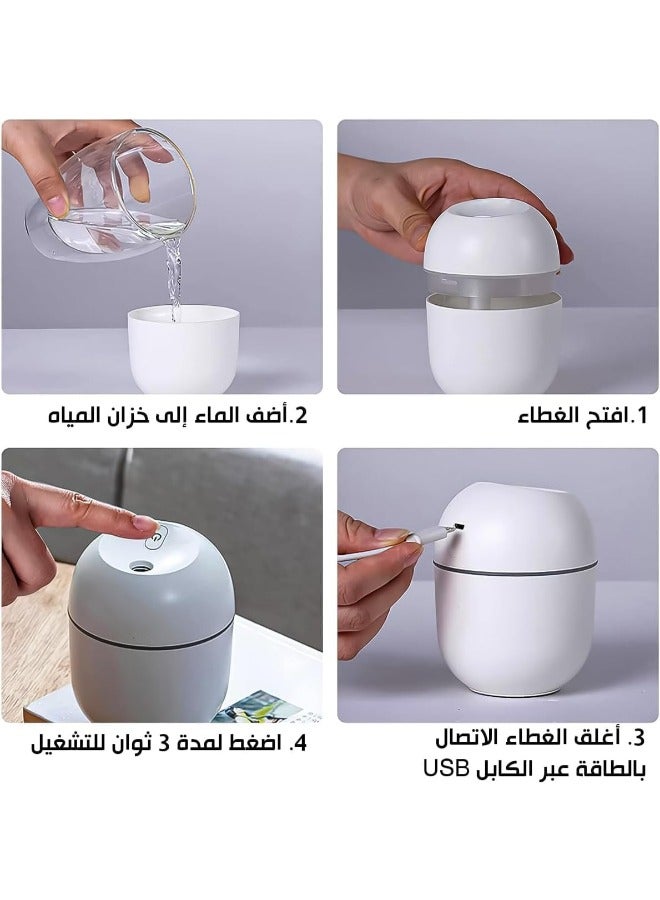 1.افتح الغطاء

2.أضف الماء إلى خزان المياه

3. أغلق الغطاء الاتصال بالطاقة عبر الكابل USB

4. اضغط لمدة 3 ثوان للتشغيل