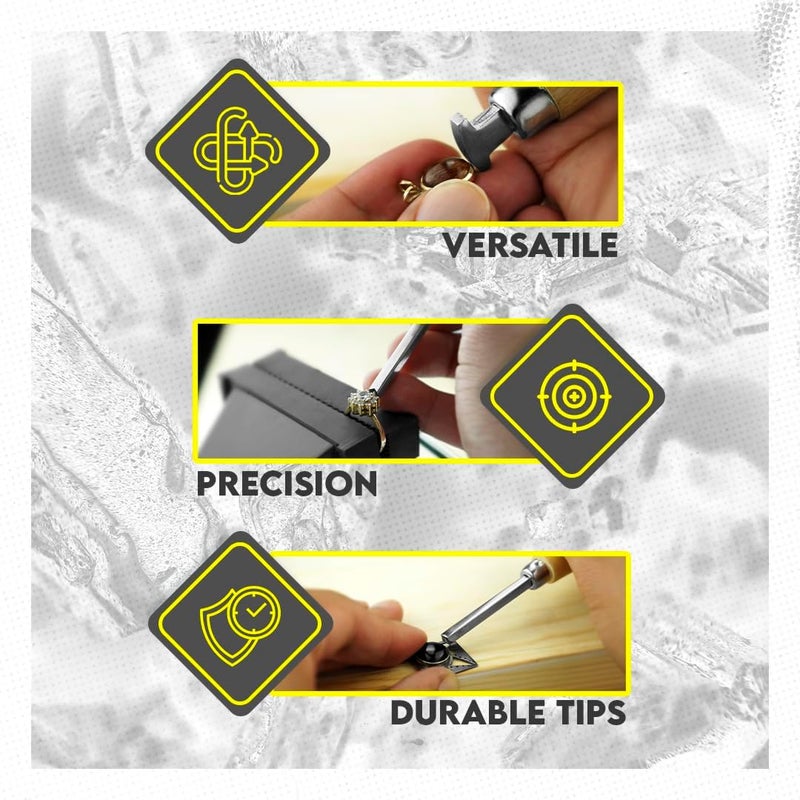 VERSATILE

PRECISION

DURABLE TIPS