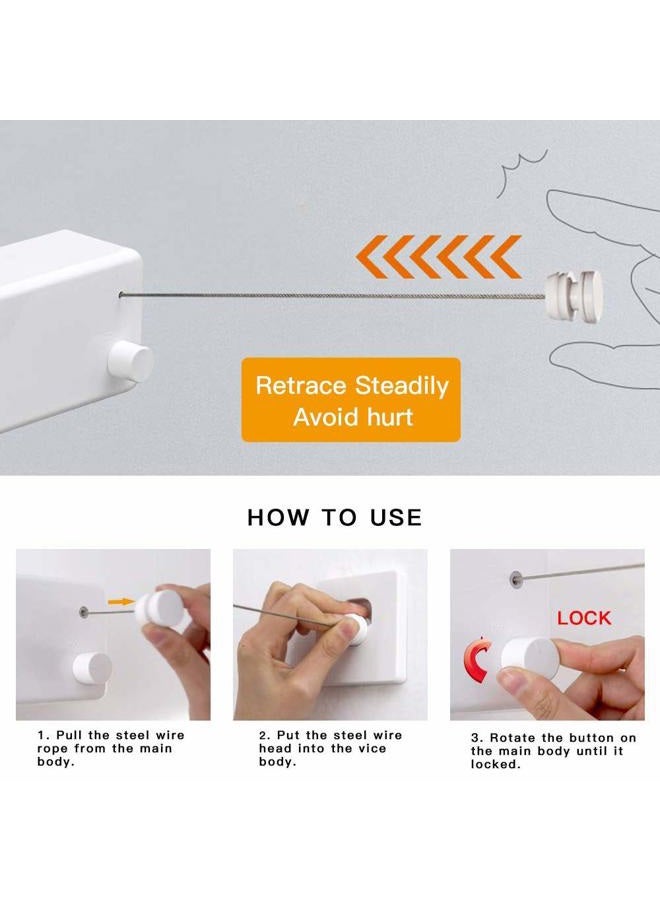 Retrace Steadily
Avoid hurt

HOW TO USE

LOCK

1. Pull the steel wire rope from the main body.

2. Put the steel wire head into the vice body.

3. Rotate the button on the main body until it locked.