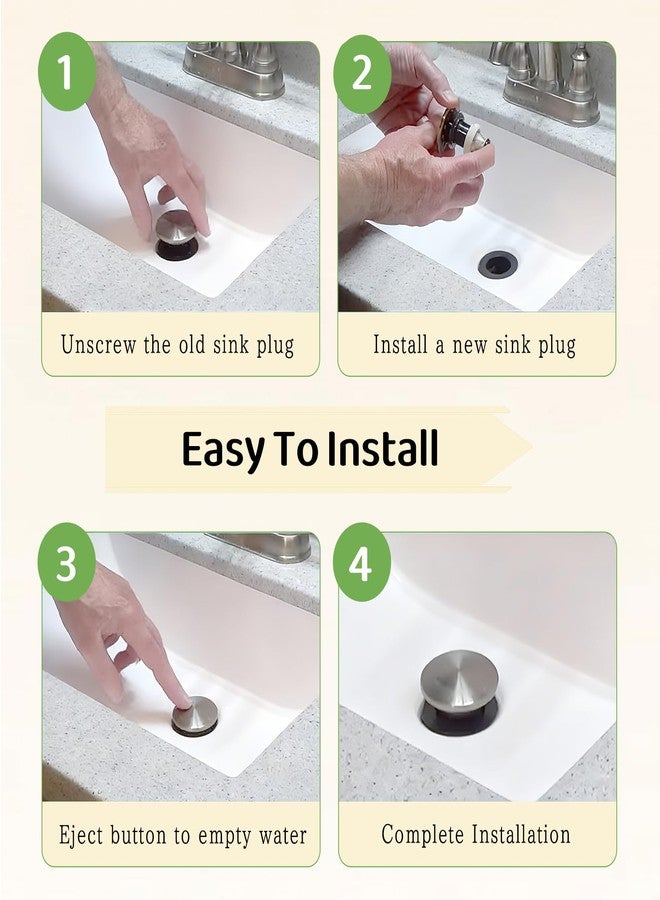 1

Unscrew the old sink plug

2

Install a new sink plug

Easy To Install

3

Eject button to empty water

4

Complete Installation