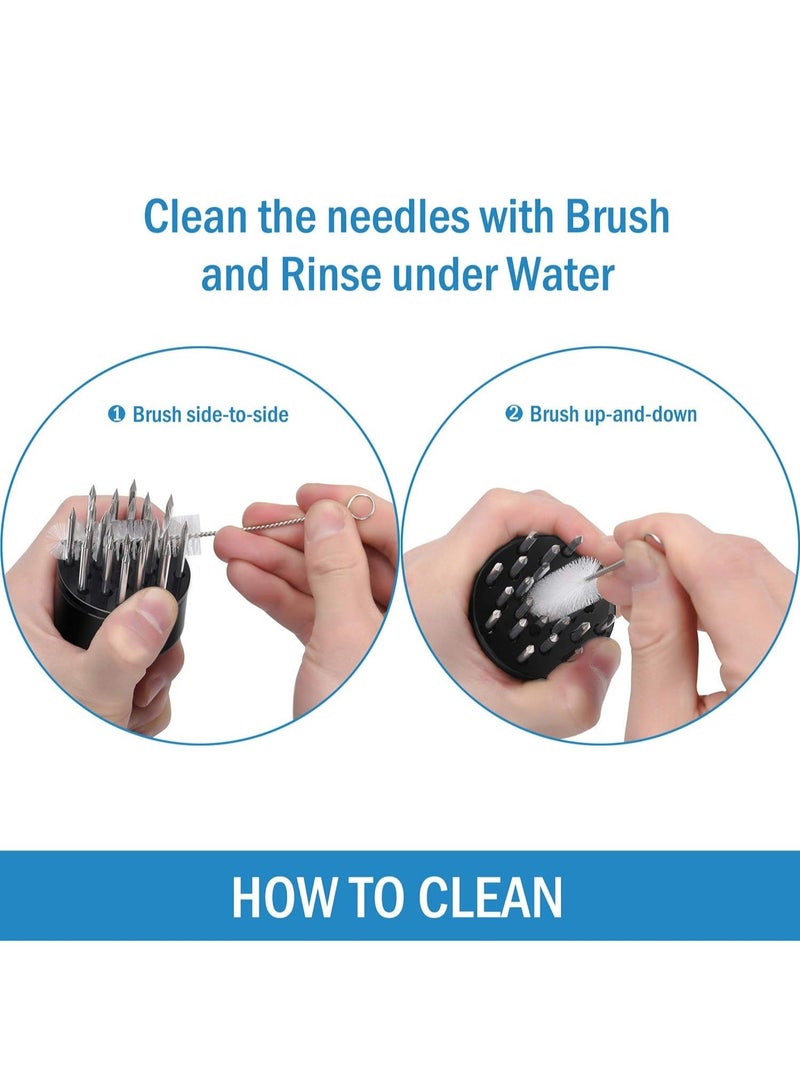 Clean the needles with Brush and Rinse under Water

❶ Brush side-to-side

❷ Brush up-and-down

HOW TO CLEAN