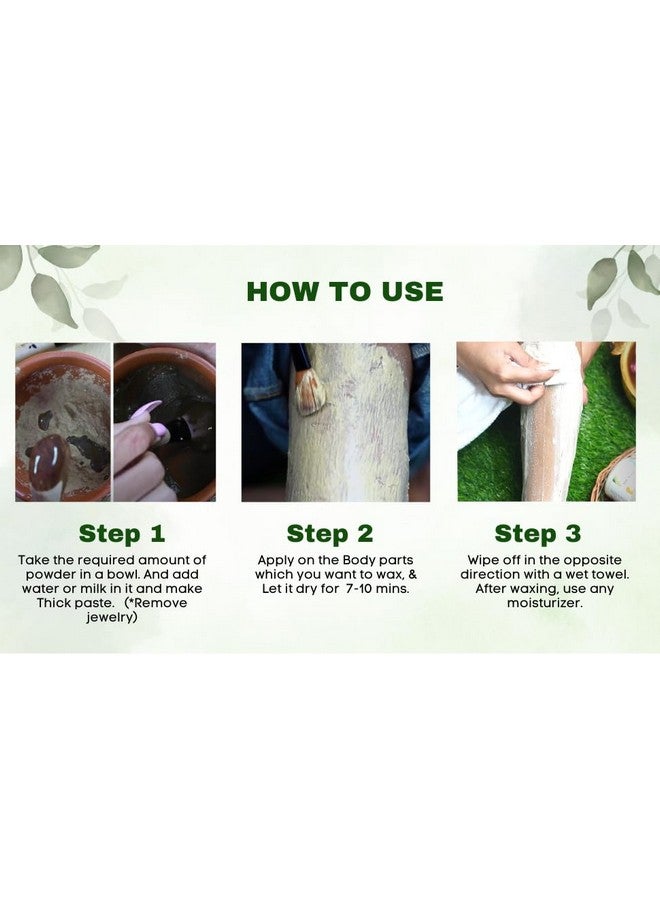 HOW TO USE

Step 1
Take the required amount of powder in a bowl. And add water or milk in it and make Thick paste. (*Remove jewelry)

Step 2
Apply on the Body parts which you want to wax, & Let it dry for 7-10 mins.

Step 3
Wipe off in the opposite direction with a wet towel. After waxing, use any moisturizer.