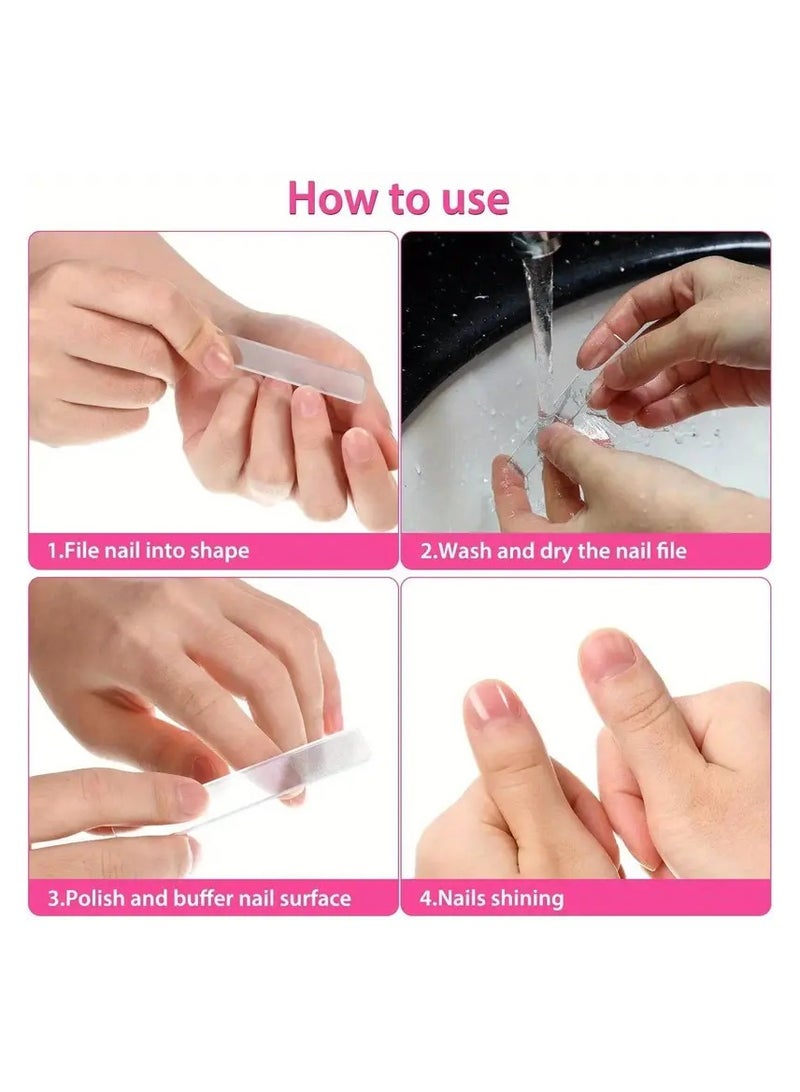 How to use

1.File nail into shape

2.Wash and dry the nail file

3.Polish and buffer nail surface

4.Nails shining