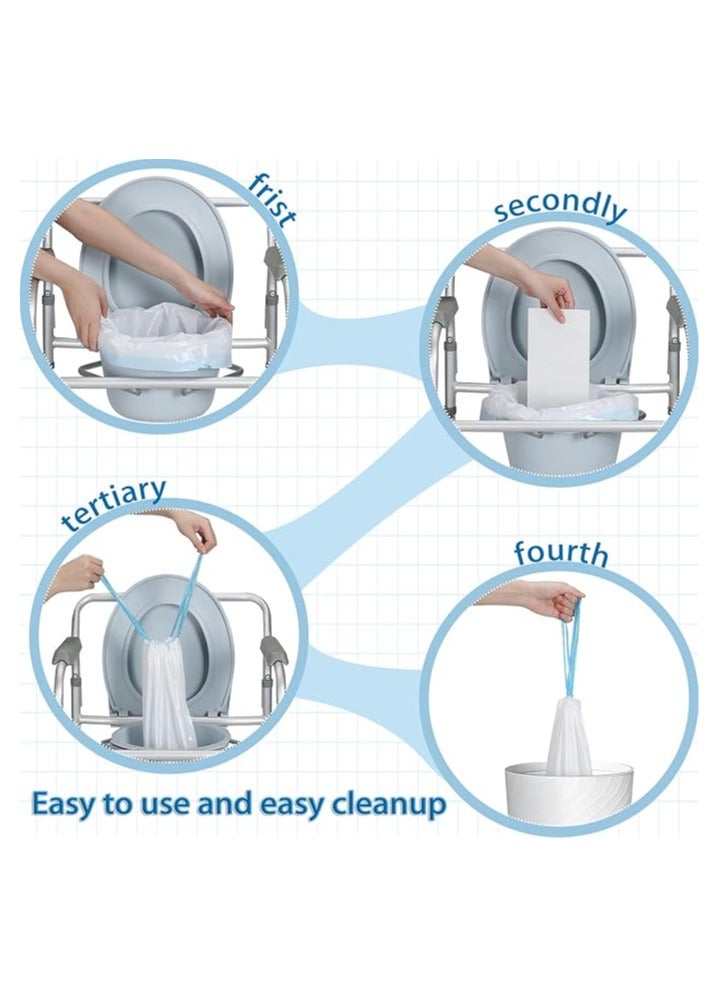 frist

secondly

tertiary

fourth

Easy to use and easy cleanup