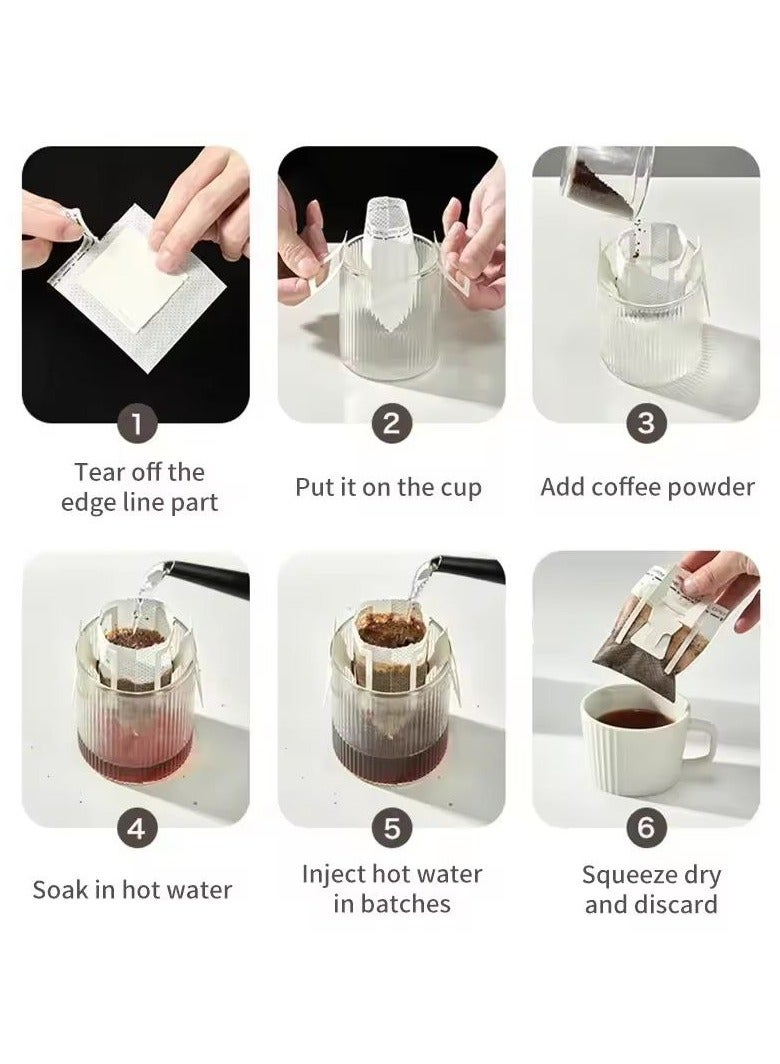 1
Tear off the edge line part

2
Put it on the cup

3
Add coffee powder

4
Soak in hot water

5
Inject hot water in batches

6
Squeeze dry and discard