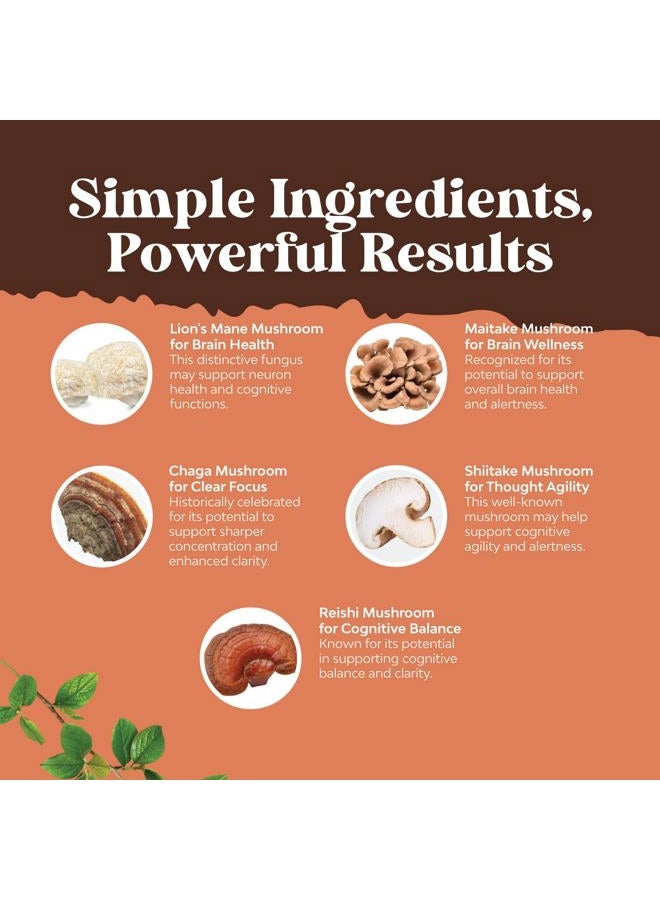 Simple Ingredients, Powerful Results

Lion's Mane Mushroom for Brain Health
This distinctive fungus may support neuron health and cognitive functions.

Maitake Mushroom for Brain Wellness
Recognized for its potential to support overall brain health and alertness.

Chaga Mushroom for Clear Focus
Historically celebrated for its potential to support sharper concentration and enhanced clarity.

Shiitake Mushroom for Thought Agility
This well-known mushroom may help support cognitive agility and alertness.

Reishi Mushroom for Cognitive Balance
Known for its potential in supporting cognitive balance and clarity.