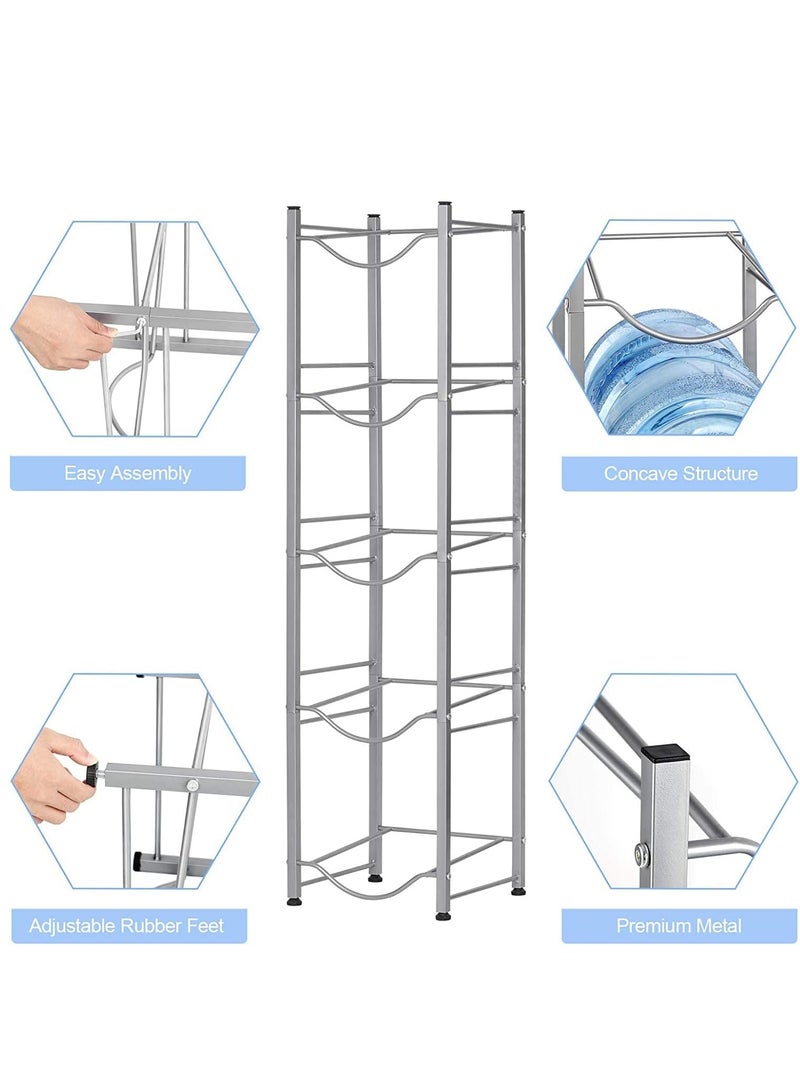 Easy Assembly

Concave Structure

Adjustable Rubber Feet

Premium Metal