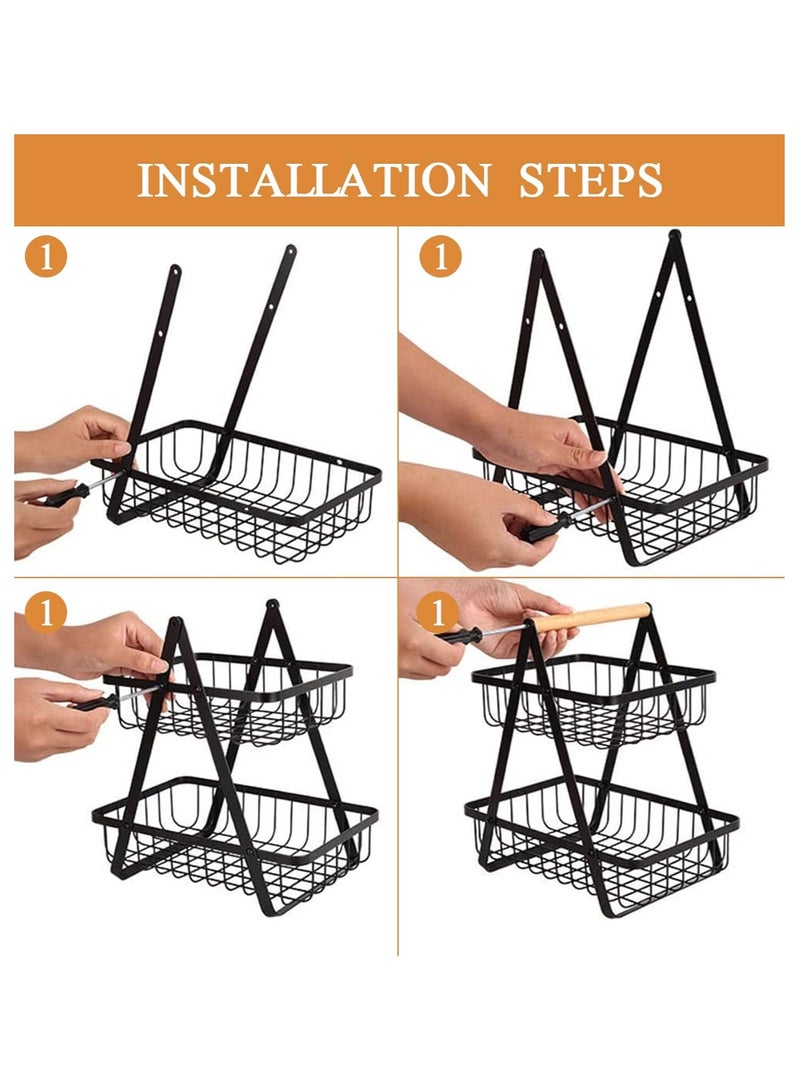 INSTALLATION STEPS

1

1

1

1