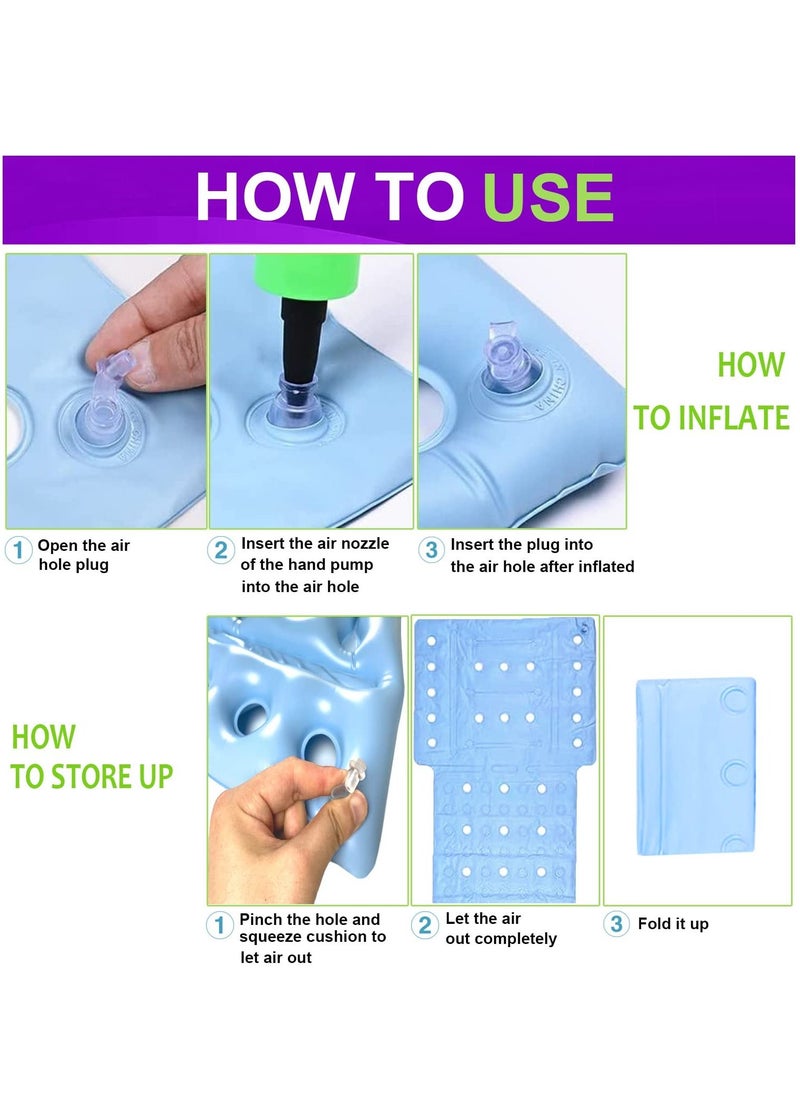 HOW TO USE

HOW TO INFLATE

1 Open the air hole plug

2 Insert the air nozzle of the hand pump into the air hole

3 Insert the plug into the air hole after inflated

HOW TO STORE UP

1 Pinch the hole and squeeze cushion to let air out

2 Let the air out completely

3 Fold it up