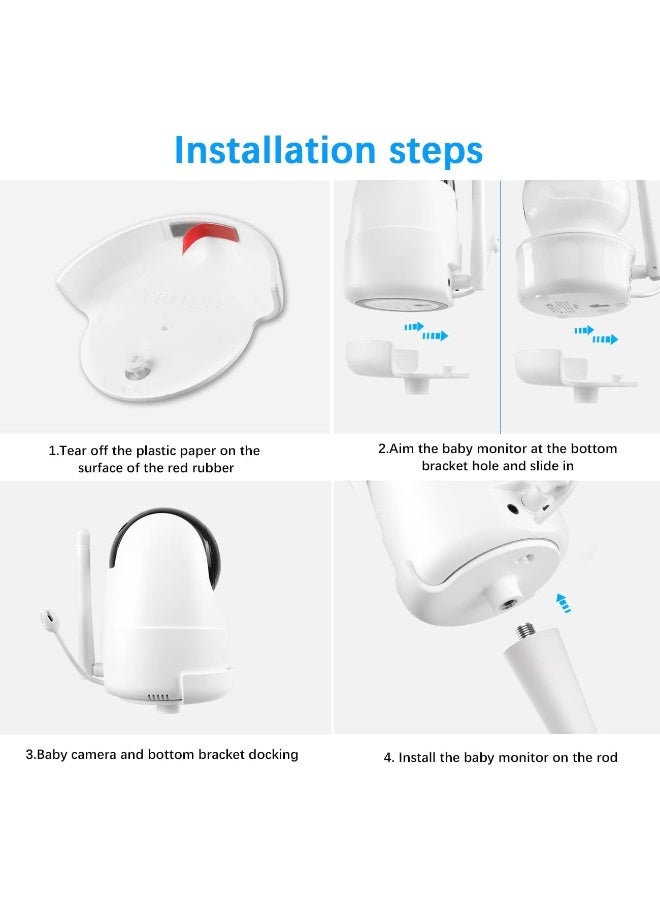 Installation steps

1.Tear off the plastic paper on the surface of the red rubber

2.Aim the baby monitor at the bottom bracket hole and slide in

3.Baby camera and bottom bracket docking

4. Install the baby monitor on the rod