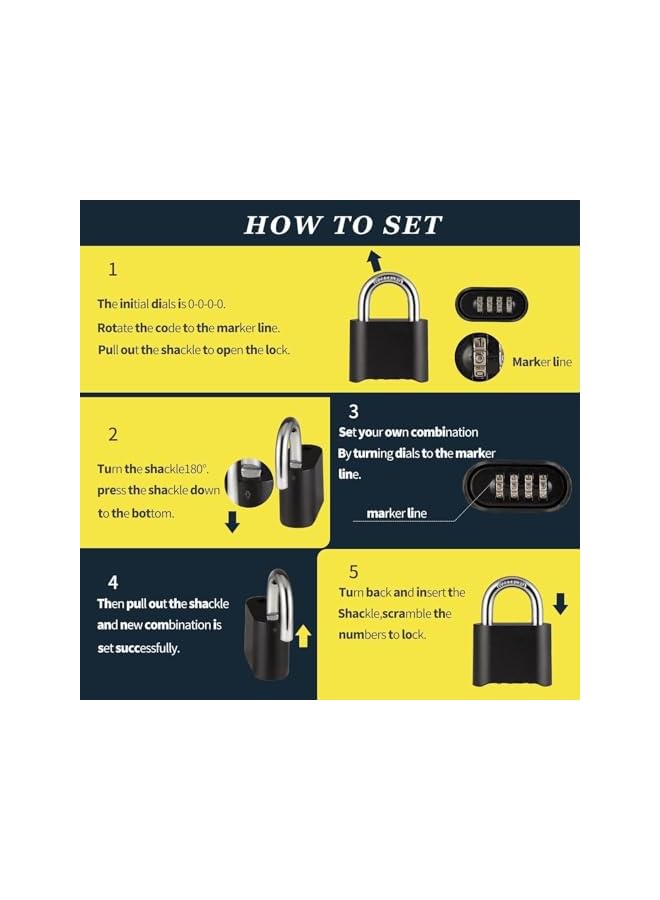 HOW TO SET

1

The initial dials is 0-0-0-0.
Rotate the code to the marker line.
Pull out the shackle to open the lock.

Marker line

2

Turn the shackle180°.
press the shackle down
to the bottom.

3

Set your own combination
By turning dials to the marker line.

marker line

4

Then pull out the shackle
and new combination is
set successfully.

5

Turn back and insert the
Shackle,scramble the
numbers to lock.