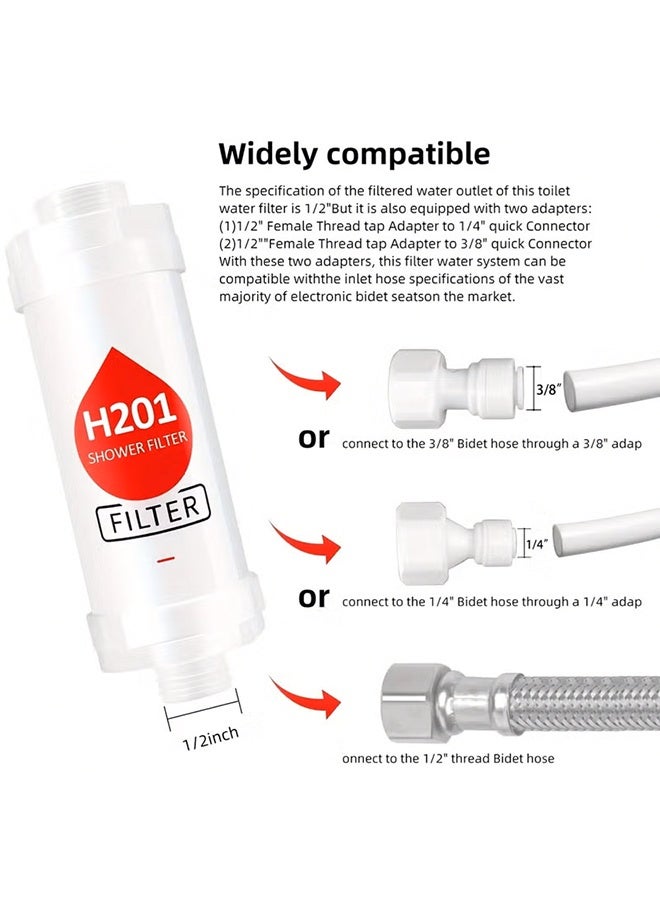 Widely compatible

The specification of the filtered water outlet of this toilet water filter is 1/2"But it is also equipped with two adapters:
(1)1/2" Female Thread tap Adapter to 1/4" quick Connector
(2)1/2""Female Thread tap Adapter to 3/8" quick Connector
With these two adapters, this filter water system can be compatible withthe inlet hose specifications of the vast majority of electronic bidet seatson the market.

H201
SHOWER FILTER
FILTER

1/2inch

3/8"

or connect to the 3/8" Bidet hose through a 3/8" adap

1/4"

or connect to the 1/4" Bidet hose through a 1/4" adap

onnect to the 1/2" thread Bidet hose