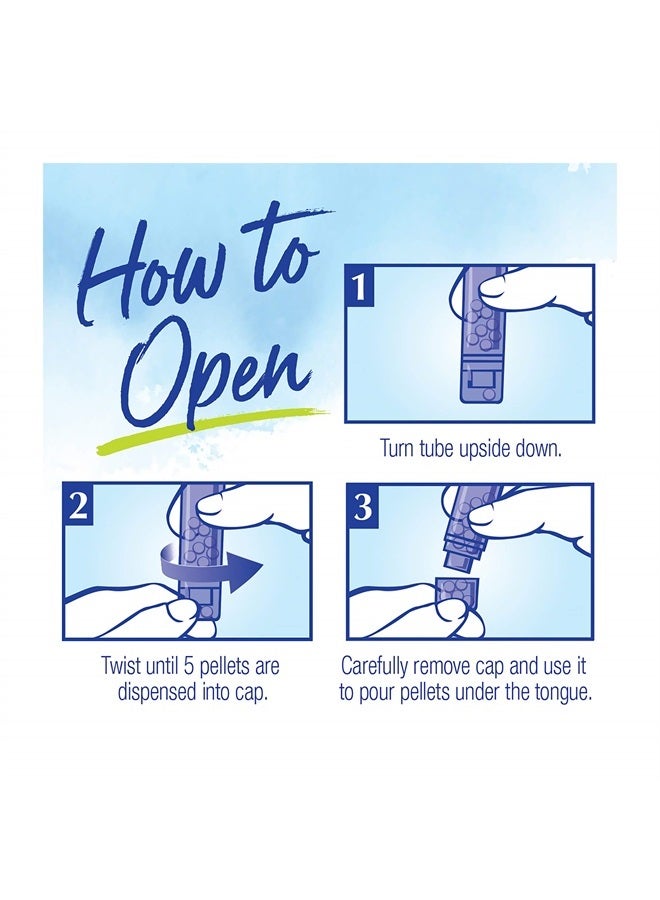 How to Open

1

Turn tube upside down.

2

Twist until 5 pellets are dispensed into cap.

3

Carefully remove cap and use it to pour pellets under the tongue.