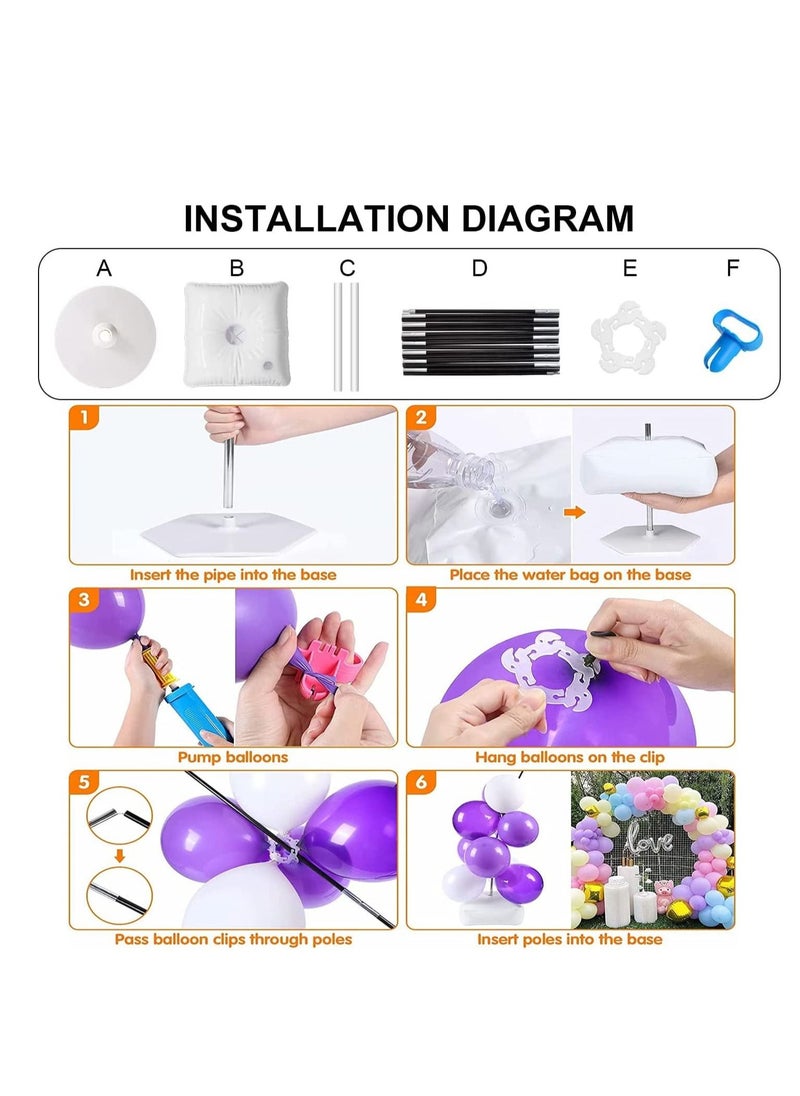 INSTALLATION DIAGRAM

A B C D E F

1
Insert the pipe into the base

2
Place the water bag on the base

3
Pump balloons

4
Hang balloons on the clip

5
Pass balloon clips through poles

6
love
Insert poles into the base