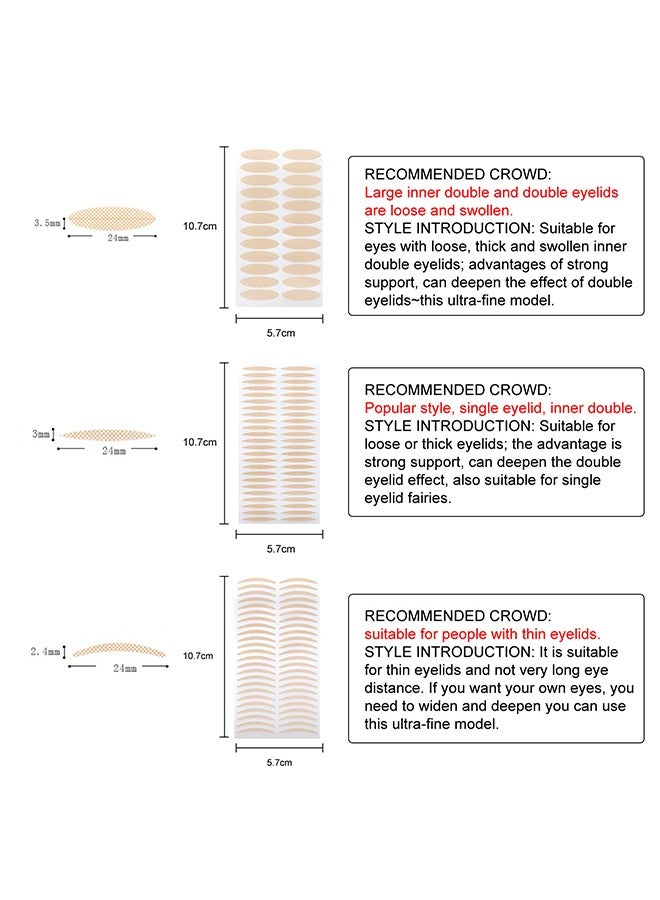 3.5mm
24mm
10.7cm
5.7cm

RECOMMENDED CROWD:
Large inner double and double eyelids are loose and swollen.
STYLE INTRODUCTION: Suitable for eyes with loose, thick and swollen inner double eyelids; advantages of strong support, can deepen the effect of double eyelids~this ultra-fine model.

3mm
24mm
10.7cm
5.7cm

RECOMMENDED CROWD:
Popular style, single eyelid, inner double.
STYLE INTRODUCTION: Suitable for loose or thick eyelids; the advantage is strong support, can deepen the double eyelid effect, also suitable for single eyelid fairies.

2.4mm
24mm
10.7cm
5.7cm

RECOMMENDED CROWD:
suitable for people with thin eyelids.
STYLE INTRODUCTION: It is suitable for thin eyelids and not very long eye distance. If you want your own eyes, you need to widen and deepen you can use this ultra-fine model.