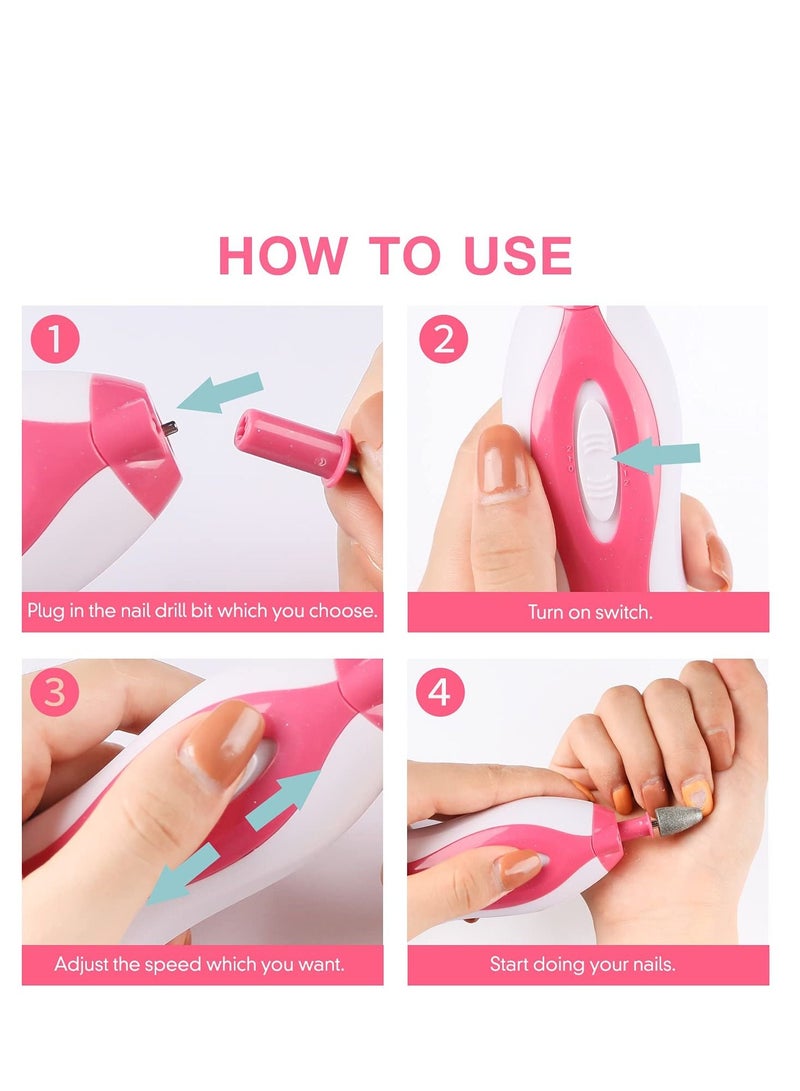 HOW TO USE

1

Plug in the nail drill bit which you choose.

2

Turn on switch.

3

Adjust the speed which you want.

4

Start doing your nails.