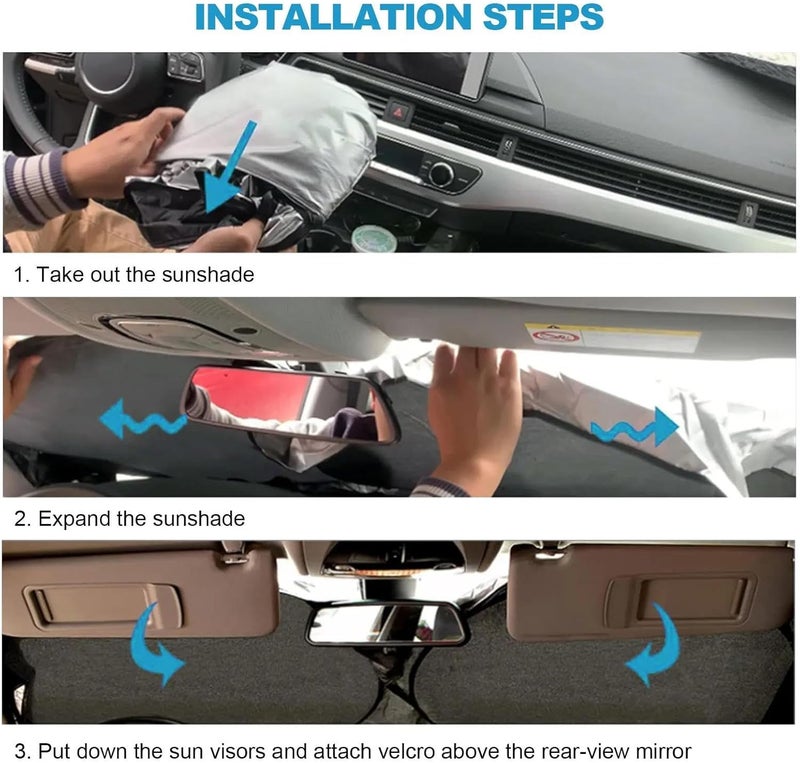 INSTALLATION STEPS

1. Take out the sunshade

2. Expand the sunshade

3. Put down the sun visors and attach velcro above the rear-view mirror