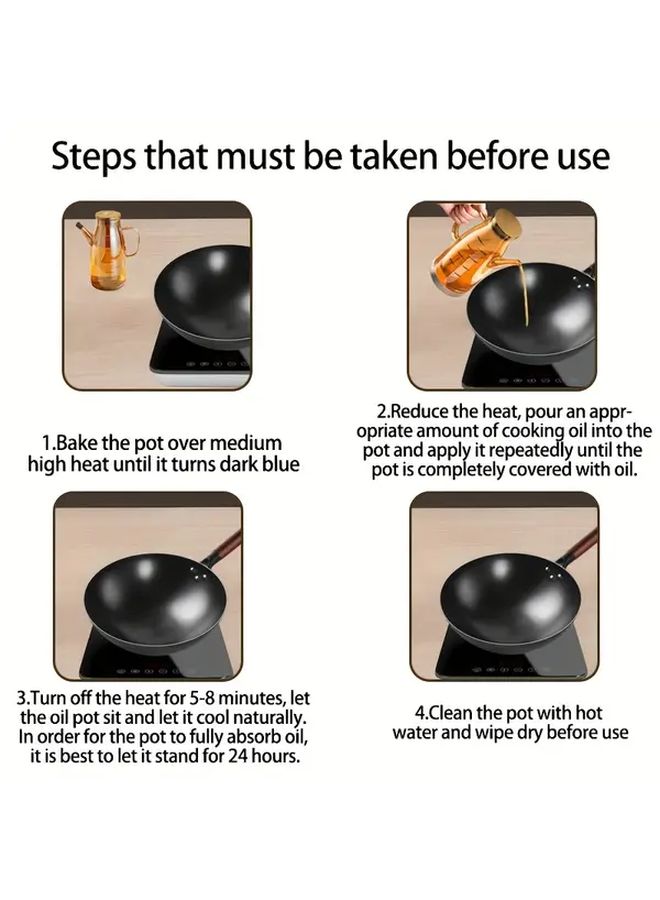 Steps that must be taken before use

1.Bake the pot over medium high heat until it turns dark blue

2.Reduce the heat, pour an appropriate amount of cooking oil into the pot and apply it repeatedly until the pot is completely covered with oil.

3.Turn off the heat for 5-8 minutes, let the oil pot sit and let it cool naturally. In order for the pot to fully absorb oil, it is best to let it stand for 24 hours.

4.Clean the pot with hot water and wipe dry before use