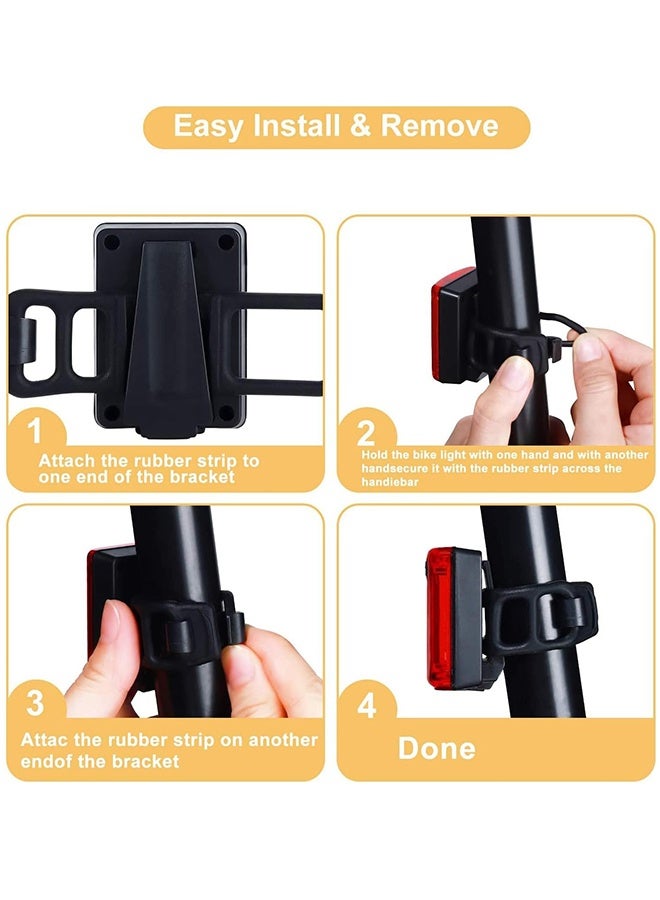 Easy Install & Remove

1
Attach the rubber strip to one end of the bracket

2
Hold the bike light with one hand and with another handsecure it with the rubber strip across the handiebar

3
Attac the rubber strip on another endof the bracket

4
Done