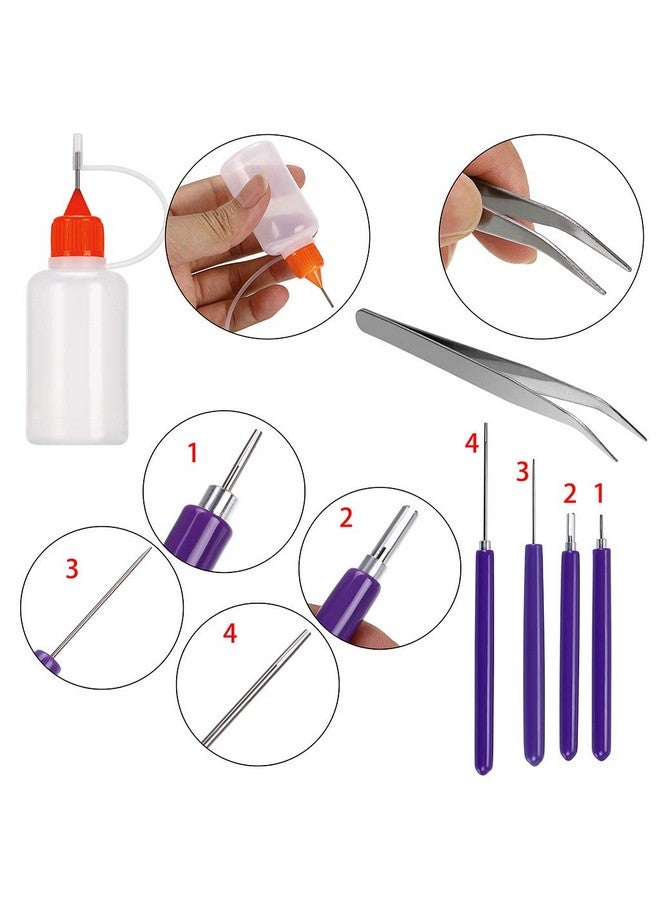 1
2
3
4
4
3
2
1