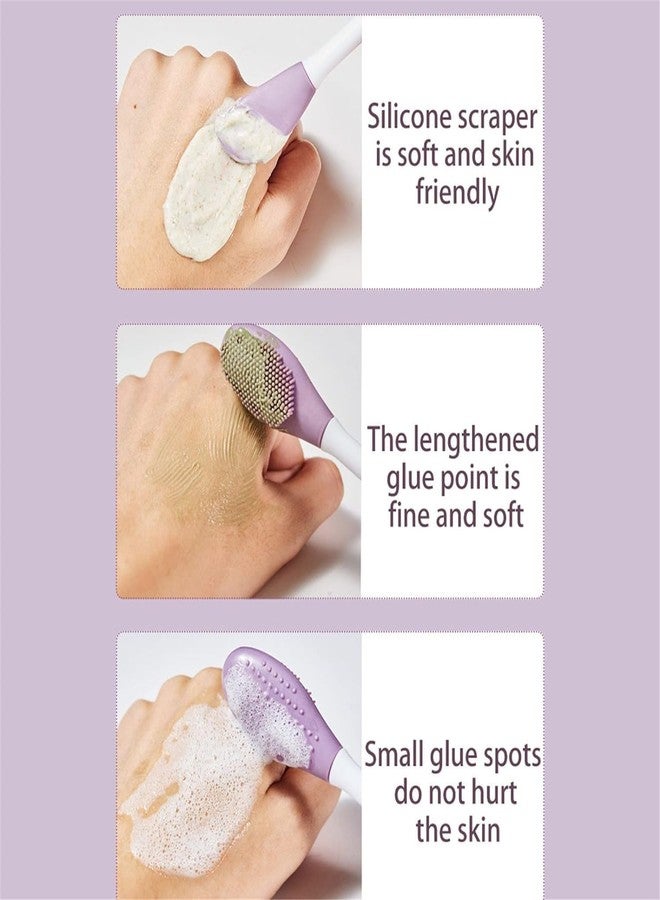 Silicone scraper is soft and skin friendly

The lengthened glue point is fine and soft

Small glue spots do not hurt the skin