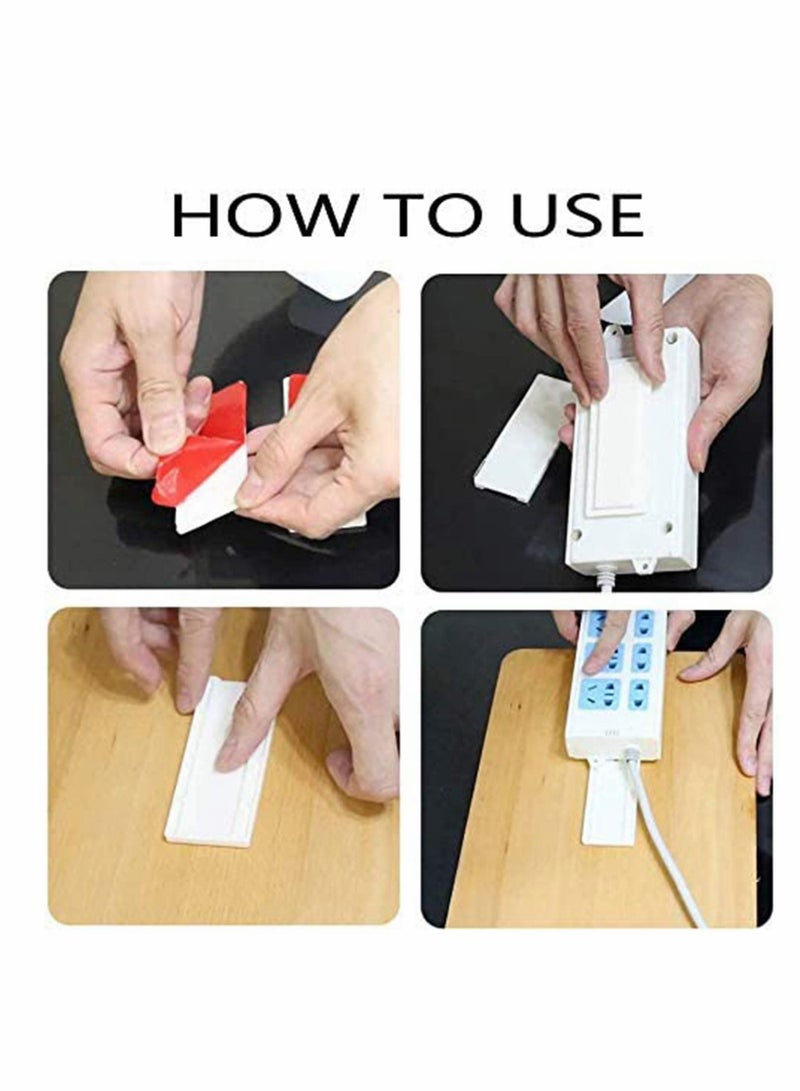 HOW TO USE