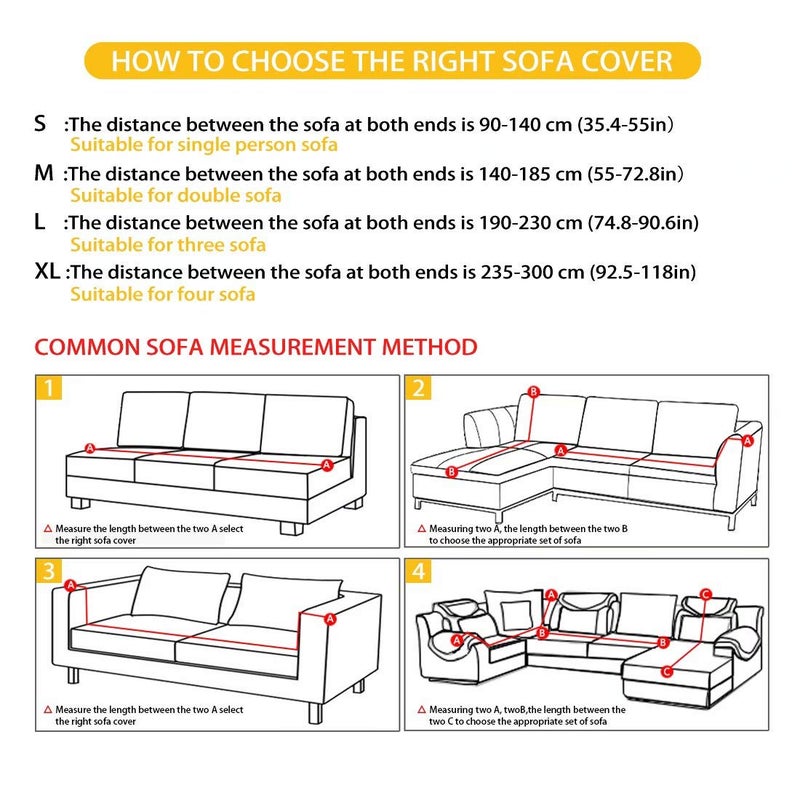 HOW TO CHOOSE THE RIGHT SOFA COVER

S :The distance between the sofa at both ends is 90-140 cm (35.4-55in)
Suitable for single person sofa

M :The distance between the sofa at both ends is 140-185 cm (55-72.8in)
Suitable for double sofa

L :The distance between the sofa at both ends is 190-230 cm (74.8-90.6in)
Suitable for three sofa

XL :The distance between the sofa at both ends is 235-300 cm (92.5-118in)
Suitable for four sofa

COMMON SOFA MEASUREMENT METHOD

1
A
A
△ Measure the length between the two A select the right sofa cover

2
B
A
A
B
△ Measuring two A, the length between the two B to choose the appropriate set of sofa

3
A
A
△ Measure the length between the two A select the right sofa cover

4
A
A
B
B
C
C
△ Measuring two A, twoB,the length between the two C to choose the appropriate set of sofa