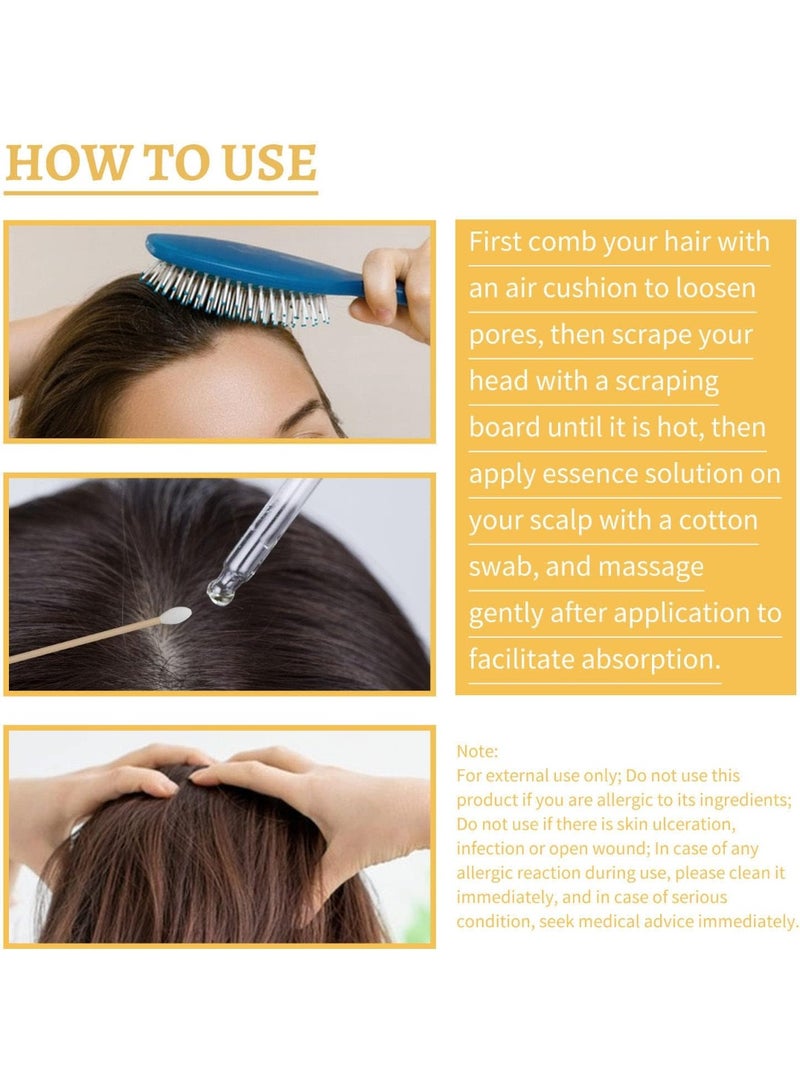 HOW TO USE

First comb your hair with an air cushion to loosen pores, then scrape your head with a scraping board until it is hot, then apply essence solution on your scalp with a cotton swab, and massage gently after application to facilitate absorption.

Note:
For external use only; Do not use this product if you are allergic to its ingredients; Do not use if there is skin ulceration, infection or open wound; In case of any allergic reaction during use, please clean it immediately, and in case of serious condition, seek medical advice immediately.