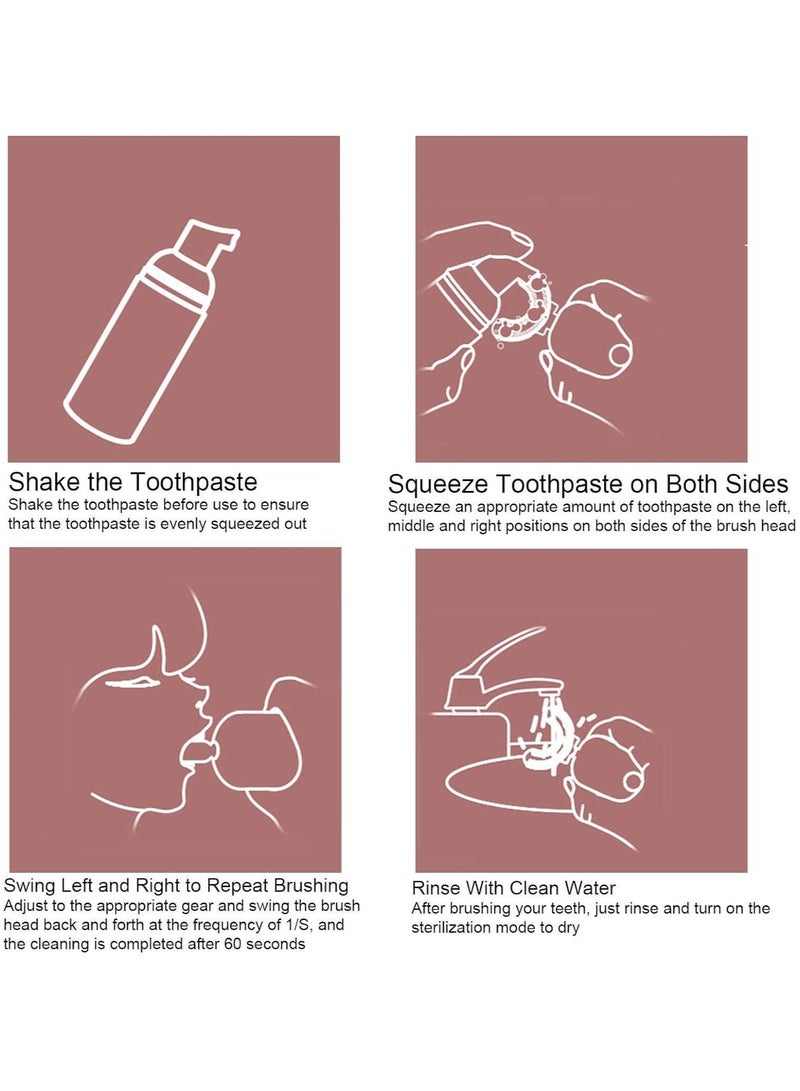 Shake the Toothpaste
Shake the toothpaste before use to ensure that the toothpaste is evenly squeezed out

Squeeze Toothpaste on Both Sides
Squeeze an appropriate amount of toothpaste on the left, middle and right positions on both sides of the brush head

Swing Left and Right to Repeat Brushing
Adjust to the appropriate gear and swing the brush head back and forth at the frequency of 1/S, and the cleaning is completed after 60 seconds

Rinse With Clean Water
After brushing your teeth, just rinse and turn on the sterilization mode to dry