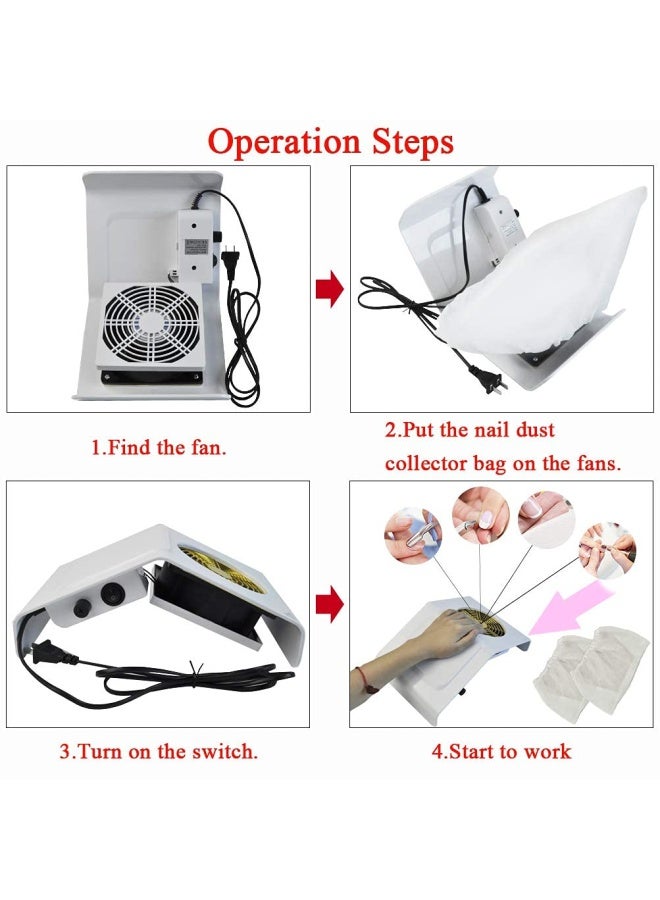 Operation Steps

1.Find the fan.

2.Put the nail dust collector bag on the fans.

3.Turn on the switch.

4.Start to work