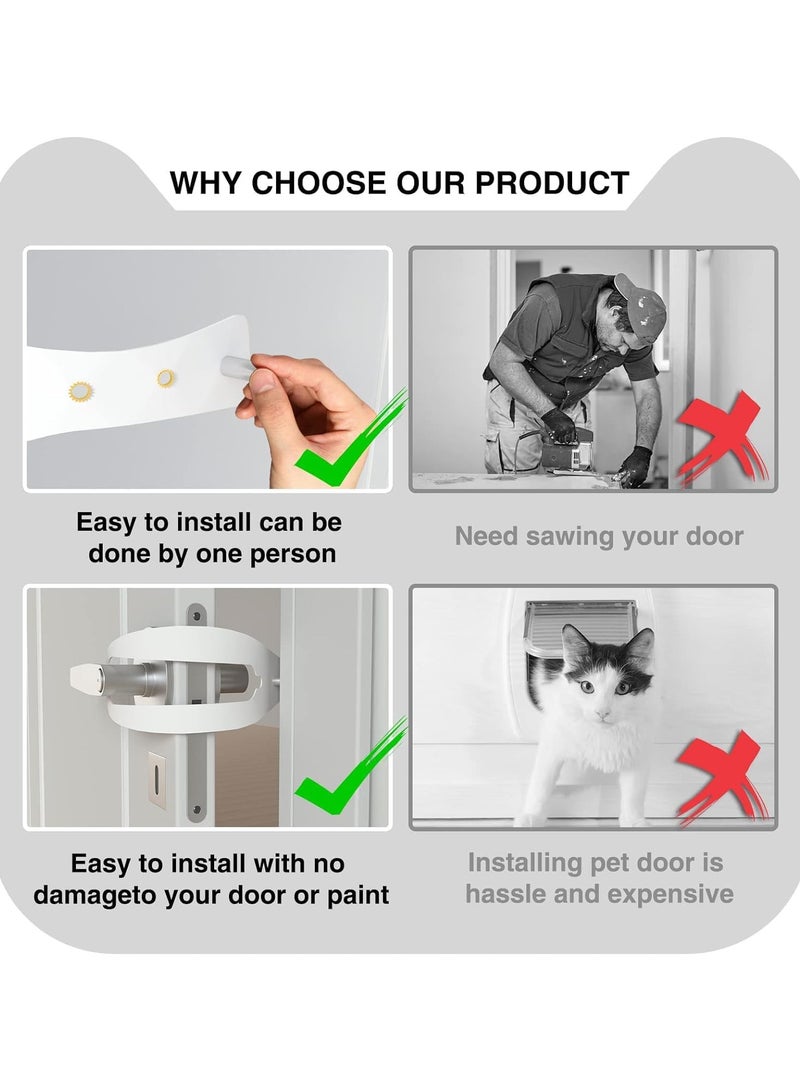 WHY CHOOSE OUR PRODUCT

Easy to install can be done by one person

Need sawing your door

Easy to install with no damageto your door or paint

Installing pet door is hassle and expensive