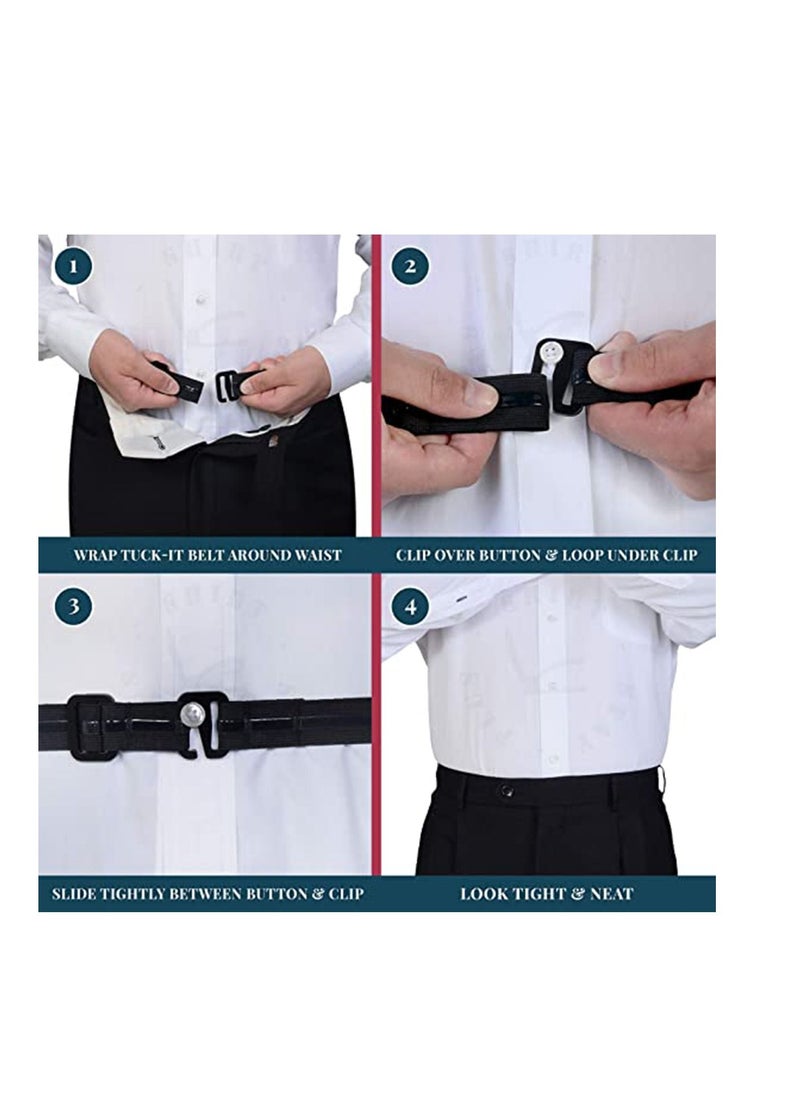 1

WRAP TUCK-IT BELT AROUND WAIST

2

CLIP OVER BUTTON & LOOP UNDER CLIP

3

SLIDE TIGHTLY BETWEEN BUTTON & CLIP

4

LOOK TIGHT & NEAT