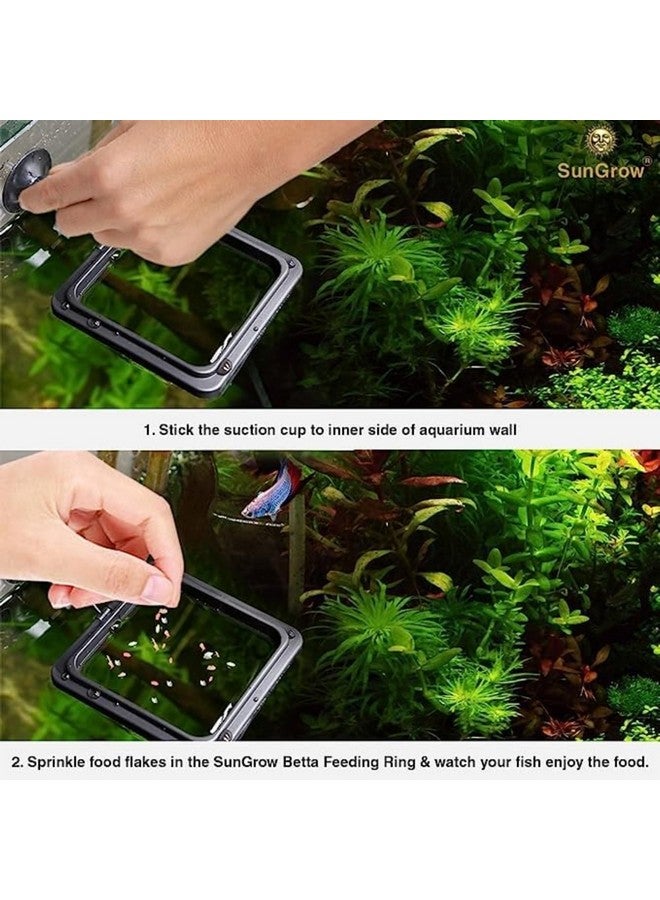 SunGrow®

1. Stick the suction cup to inner side of aquarium wall

2. Sprinkle food flakes in the SunGrow Betta Feeding Ring & watch your fish enjoy the food.