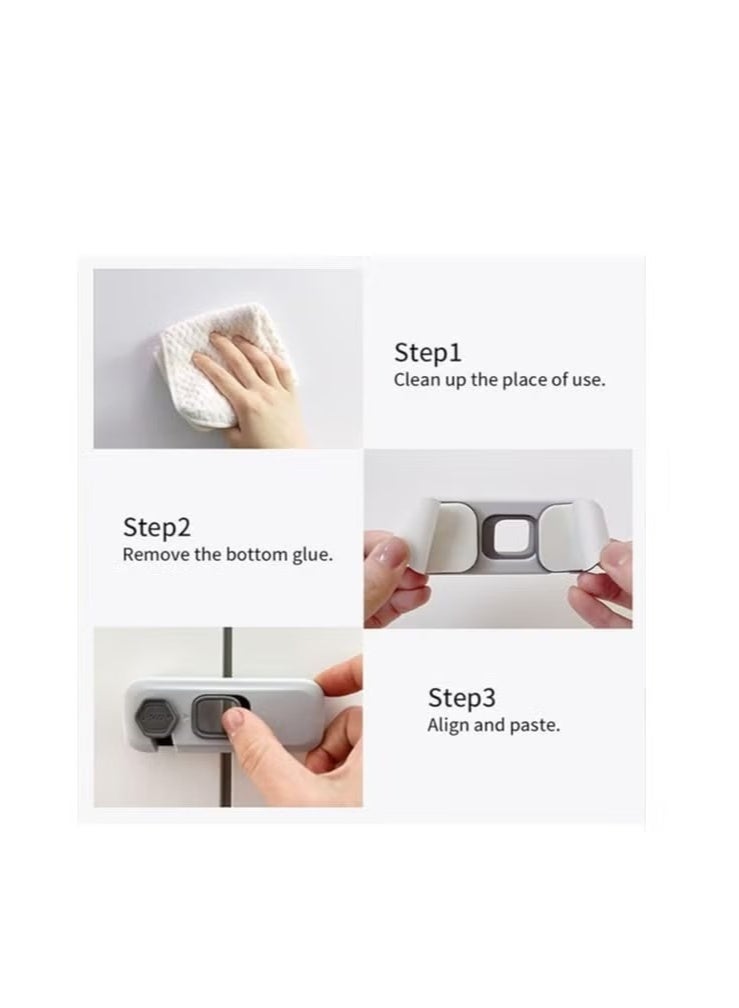 Step1
Clean up the place of use.

Step2
Remove the bottom glue.

Step3
Align and paste.