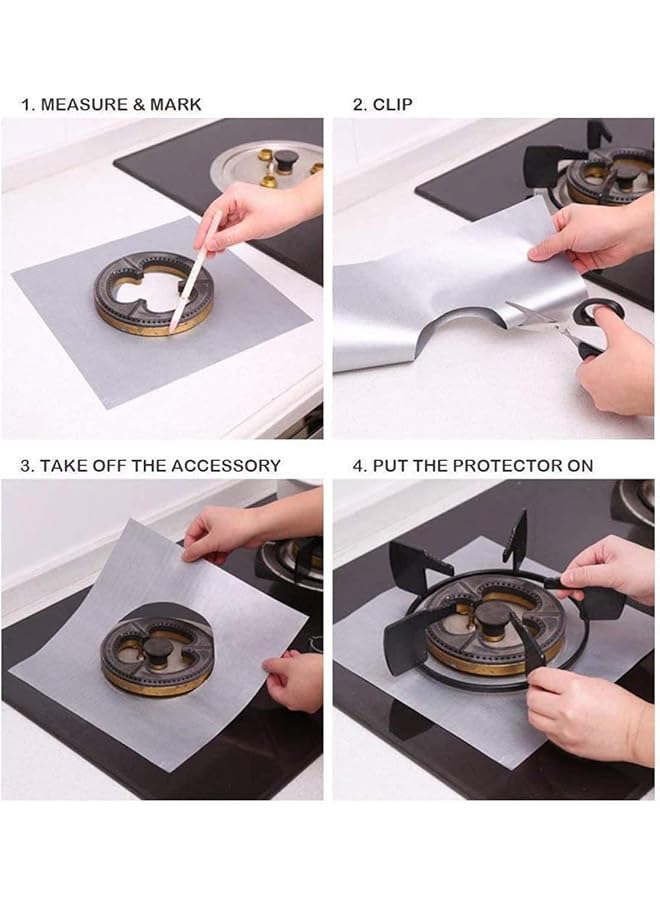 1. MEASURE & MARK

2. CLIP

3. TAKE OFF THE ACCESSORY

4. PUT THE PROTECTOR ON