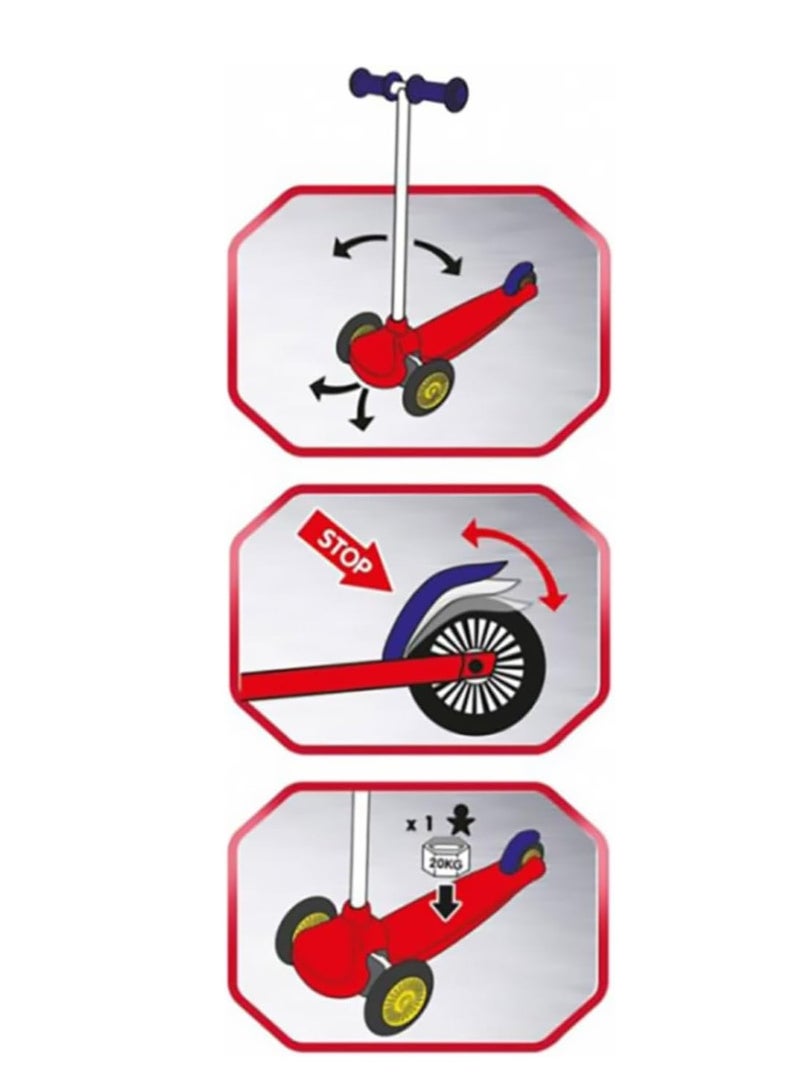 STOP

x 1

20KG