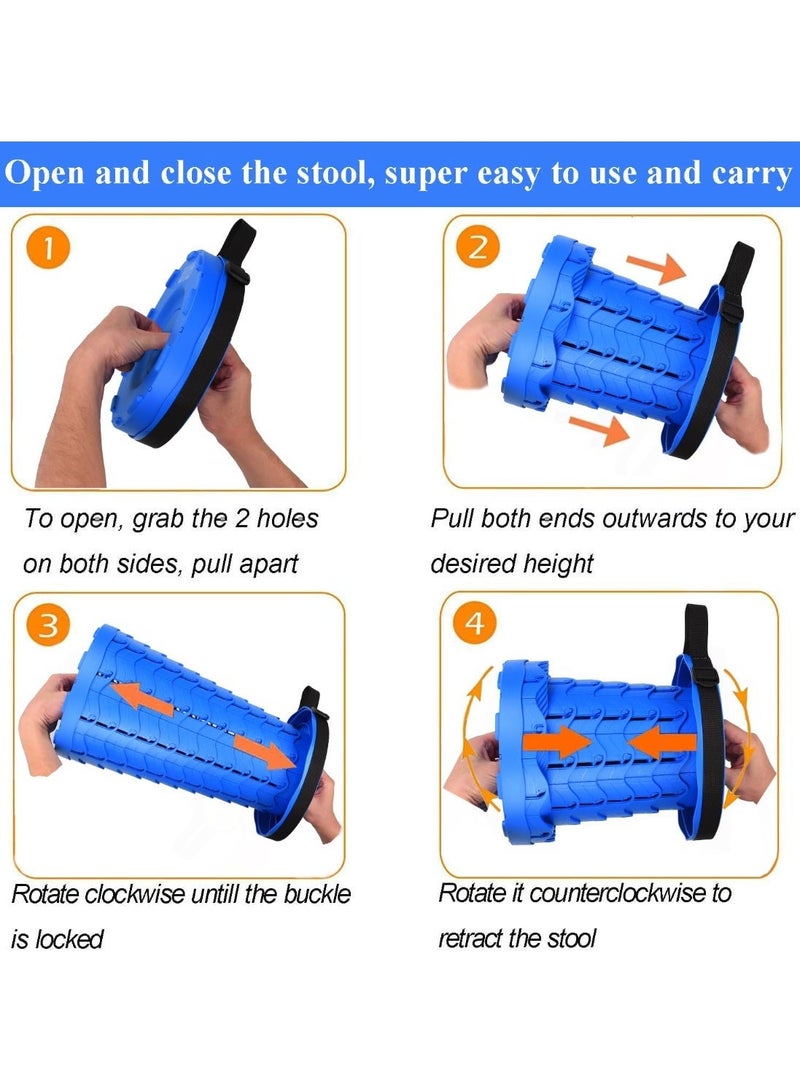 Open and close the stool, super easy to use and carry

1

To open, grab the 2 holes on both sides, pull apart

2

Pull both ends outwards to your desired height

3

Rotate clockwise untill the buckle is locked

4

Rotate it counterclockwise to retract the stool