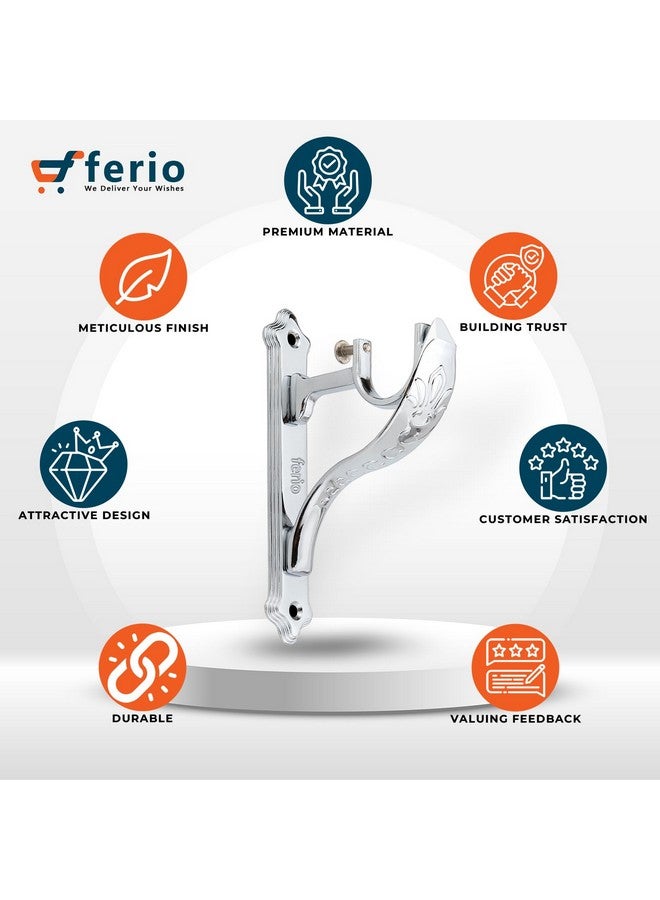 ferio
We Deliver Your Wishes

PREMIUM MATERIAL

METICULOUS FINISH

BUILDING TRUST

ferio

ATTRACTIVE DESIGN

CUSTOMER SATISFACTION

DURABLE

VALUING FEEDBACK