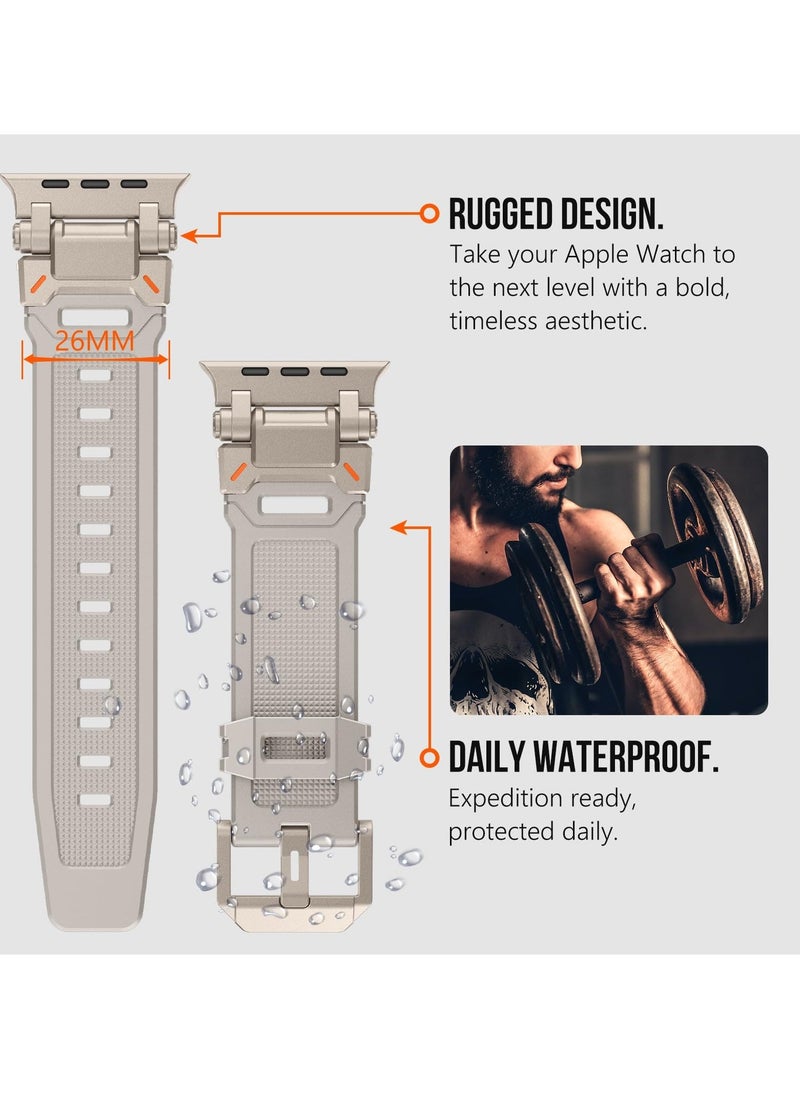 26MM

RUGGED DESIGN.
Take your Apple Watch to the next level with a bold, timeless aesthetic.

DAILY WATERPROOF.
Expedition ready, protected daily.