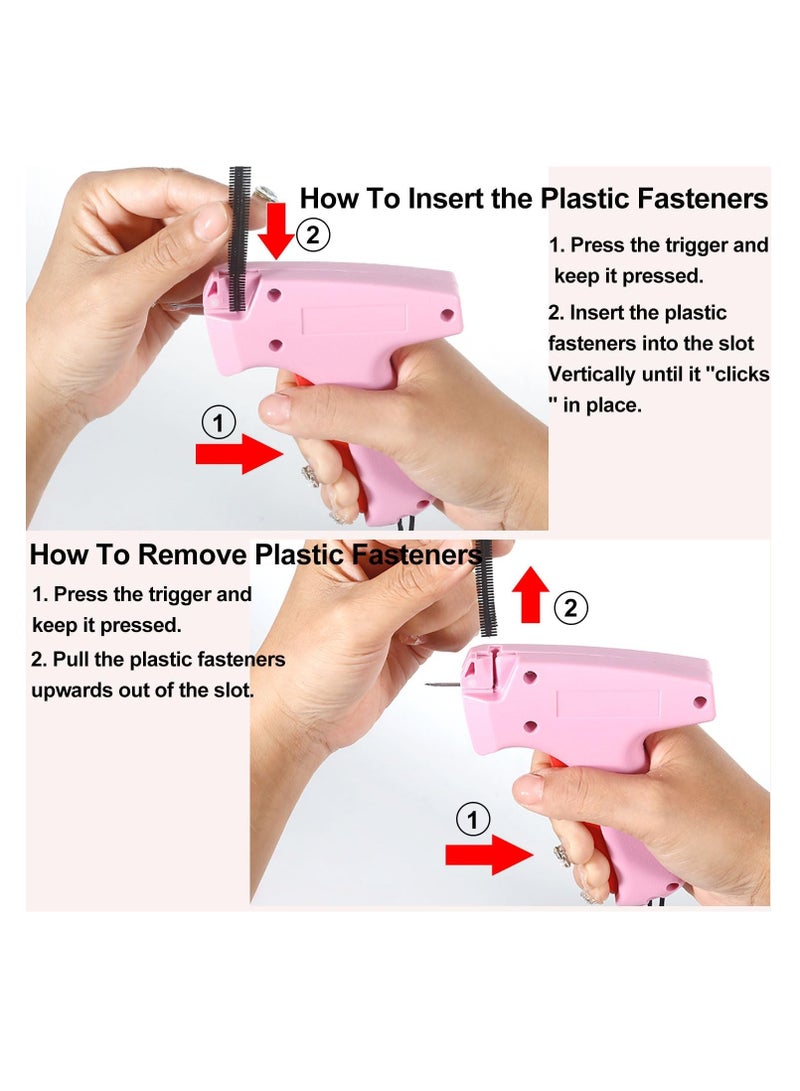 How To Insert the Plastic Fasteners

②

1. Press the trigger and keep it pressed.

2. Insert the plastic fasteners into the slot Vertically until it "clicks " in place.

①

How To Remove Plastic Fasteners

1. Press the trigger and keep it pressed.

2. Pull the plastic fasteners upwards out of the slot.

②

①