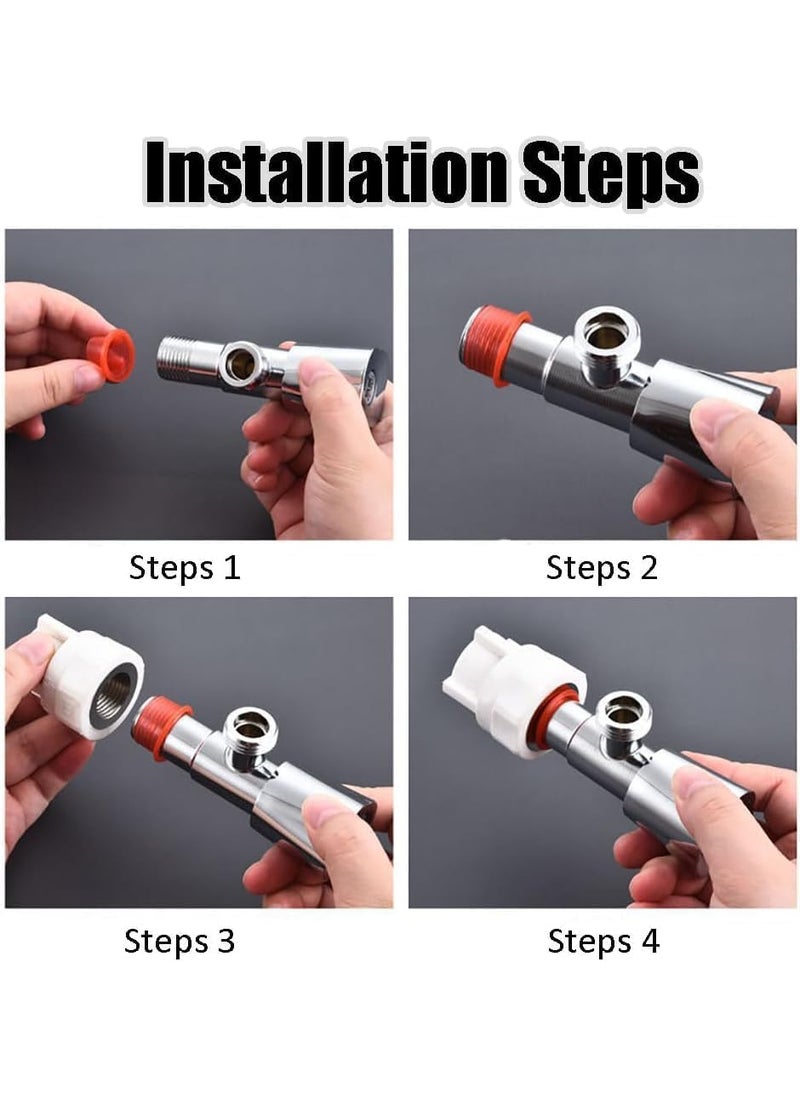 Installation Steps

Steps 1

Steps 2

Steps 3

Steps 4