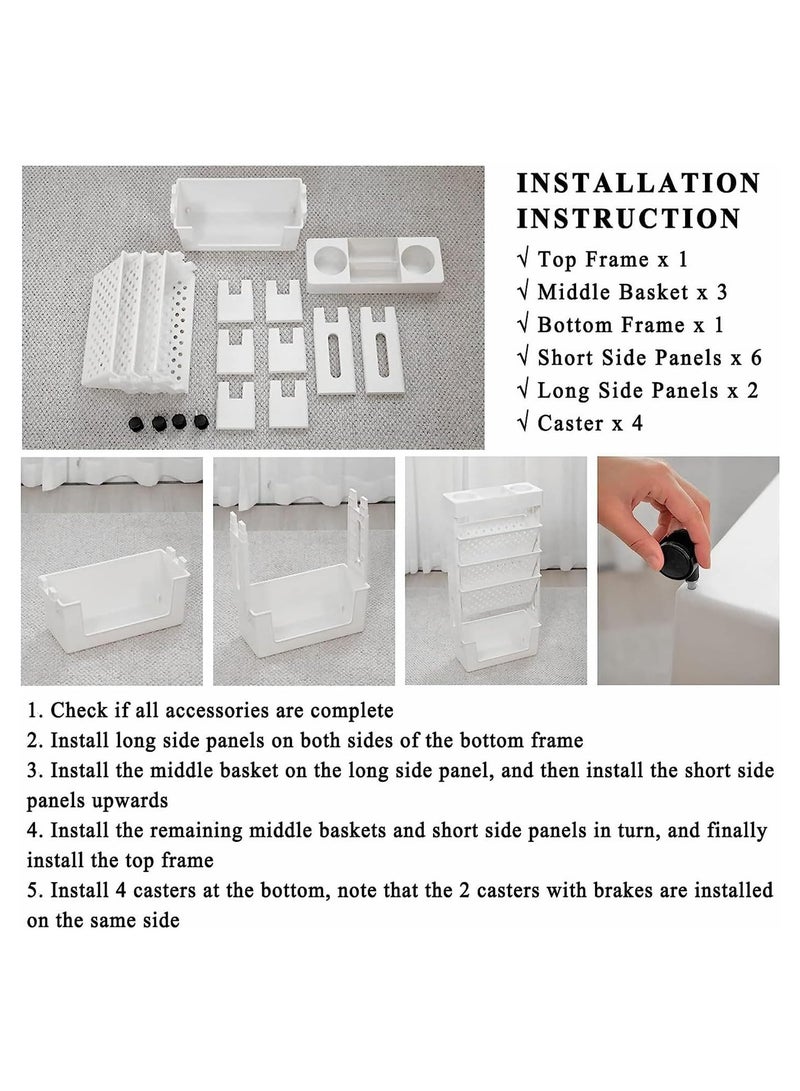 INSTALLATION INSTRUCTION

√ Top Frame x 1
√ Middle Basket x 3
√ Bottom Frame x 1
√ Short Side Panels x 6
√ Long Side Panels x 2
√ Caster x 4

1. Check if all accessories are complete
2. Install long side panels on both sides of the bottom frame
3. Install the middle basket on the long side panel, and then install the short side panels upwards
4. Install the remaining middle baskets and short side panels in turn, and finally install the top frame
5. Install 4 casters at the bottom, note that the 2 casters with brakes are installed on the same side