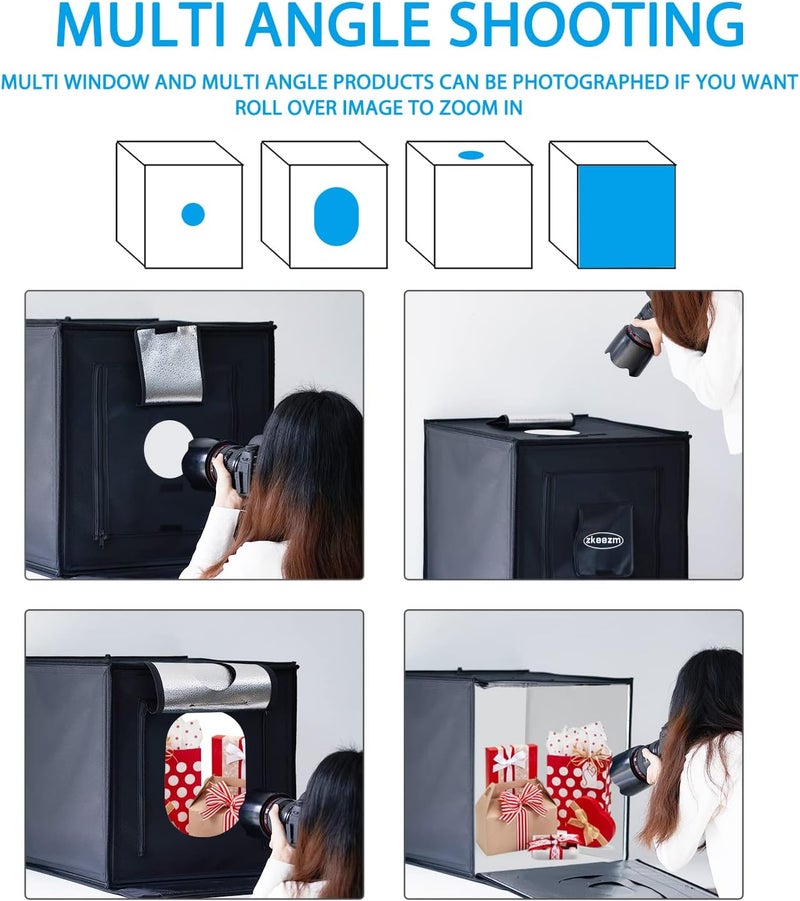 MULTI ANGLE SHOOTING

MULTI WINDOW AND MULTI ANGLE PRODUCTS CAN BE PHOTOGRAPHED IF YOU WANT
ROLL OVER IMAGE TO ZOOM IN

zkeezm