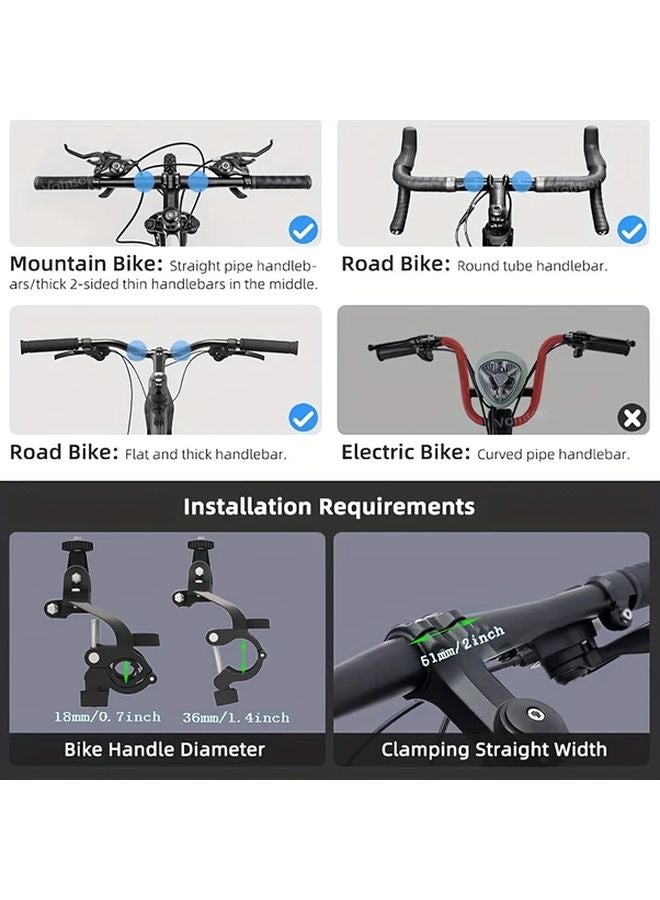 Mountain Bike: Straight pipe handlebars/thick 2-sided thin handlebars in the middle.

Road Bike: Round tube handlebar.

Road Bike: Flat and thick handlebar.

Electric Bike: Curved pipe handlebar.

Installation Requirements

18mm/0.7inch 36mm/1.4inch

Bike Handle Diameter

51mm/2inch

Clamping Straight Width