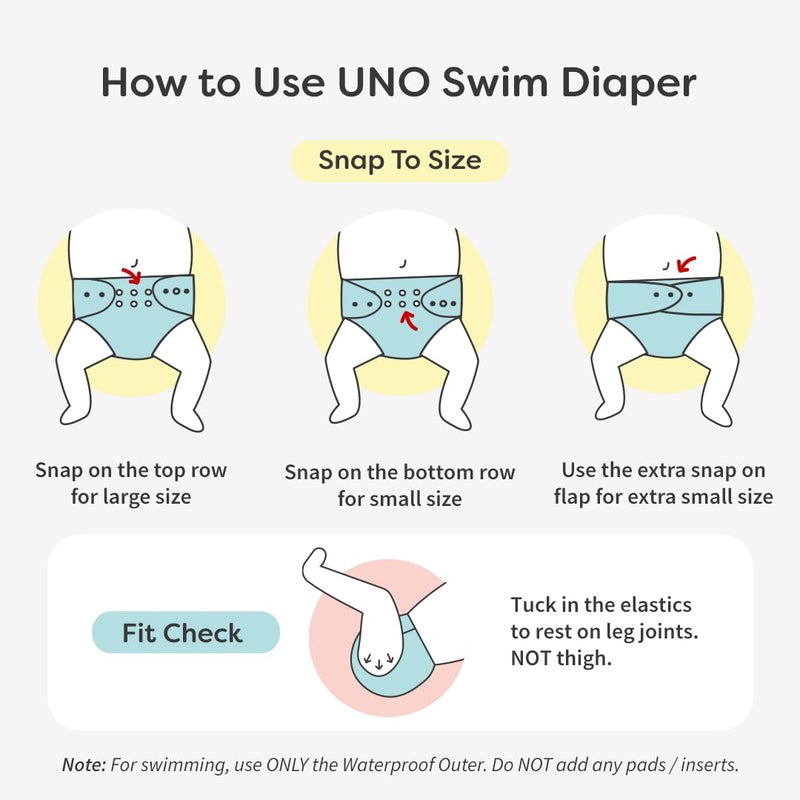 How to Use UNO Swim Diaper

Snap To Size

Snap on the top row for large size

Snap on the bottom row for small size

Use the extra snap on flap for extra small size

Fit Check

Tuck in the elastics to rest on leg joints. NOT thigh.

Note: For swimming, use ONLY the Waterproof Outer. Do NOT add any pads / inserts.